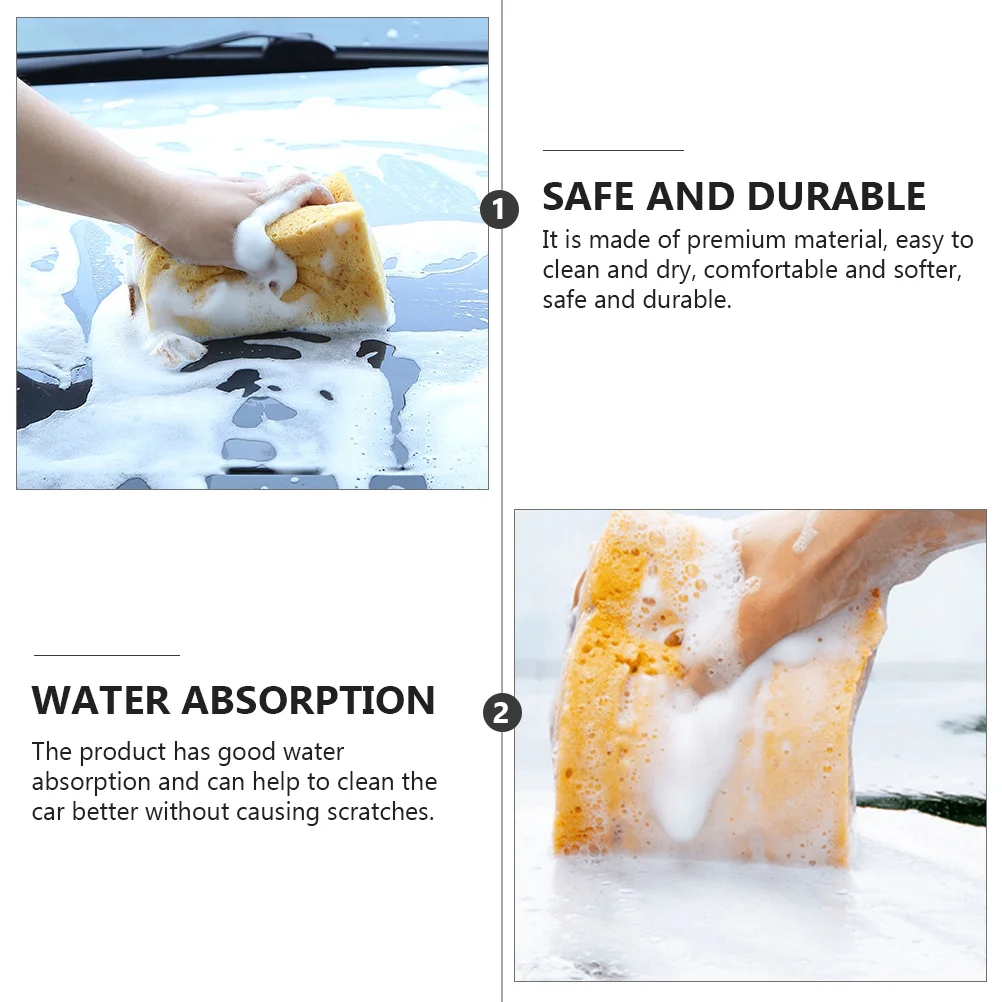 1

SAFE AND DURABLE

It is made of premium material, easy to clean and dry, comfortable and softer, safe and durable.

WATER ABSORPTION

The product has good water absorption and can help to clean the car better without causing scratches.

2