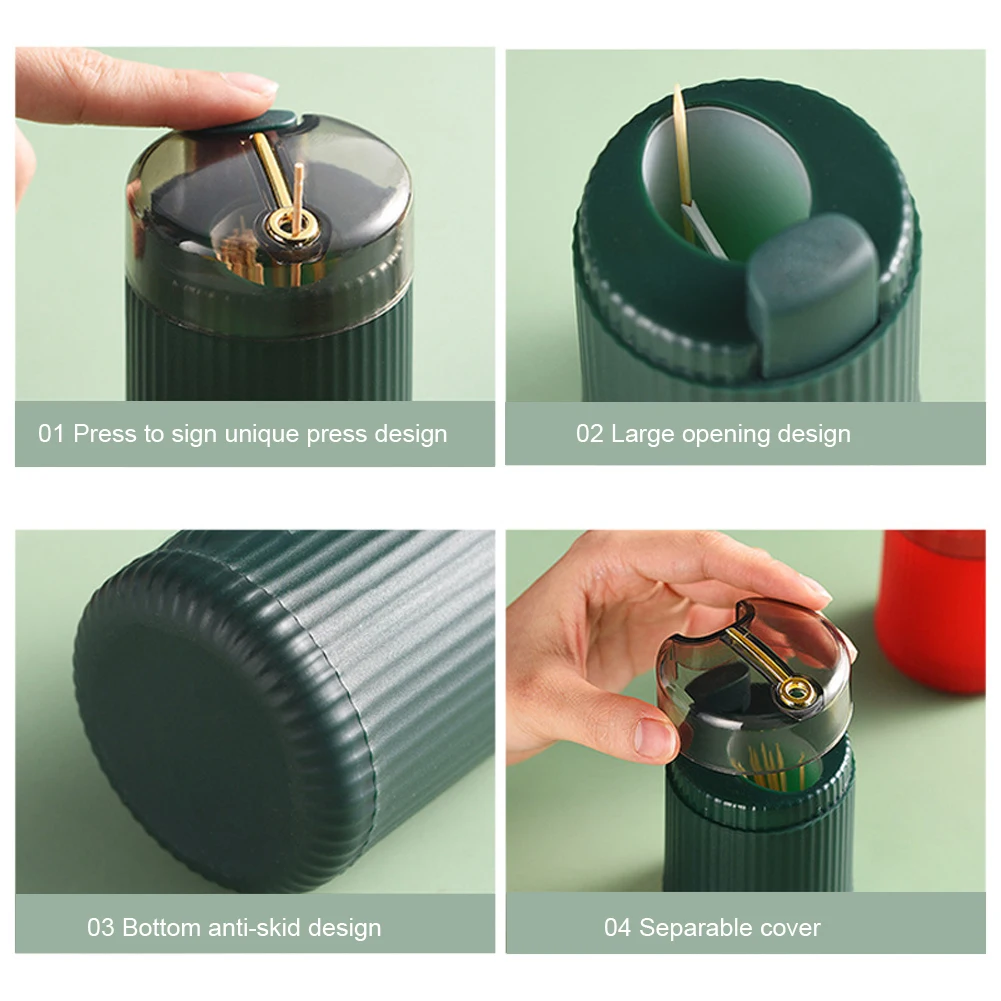 01 Press to sign unique press design

02 Large opening design

03 Bottom anti-skid design

04 Separable cover