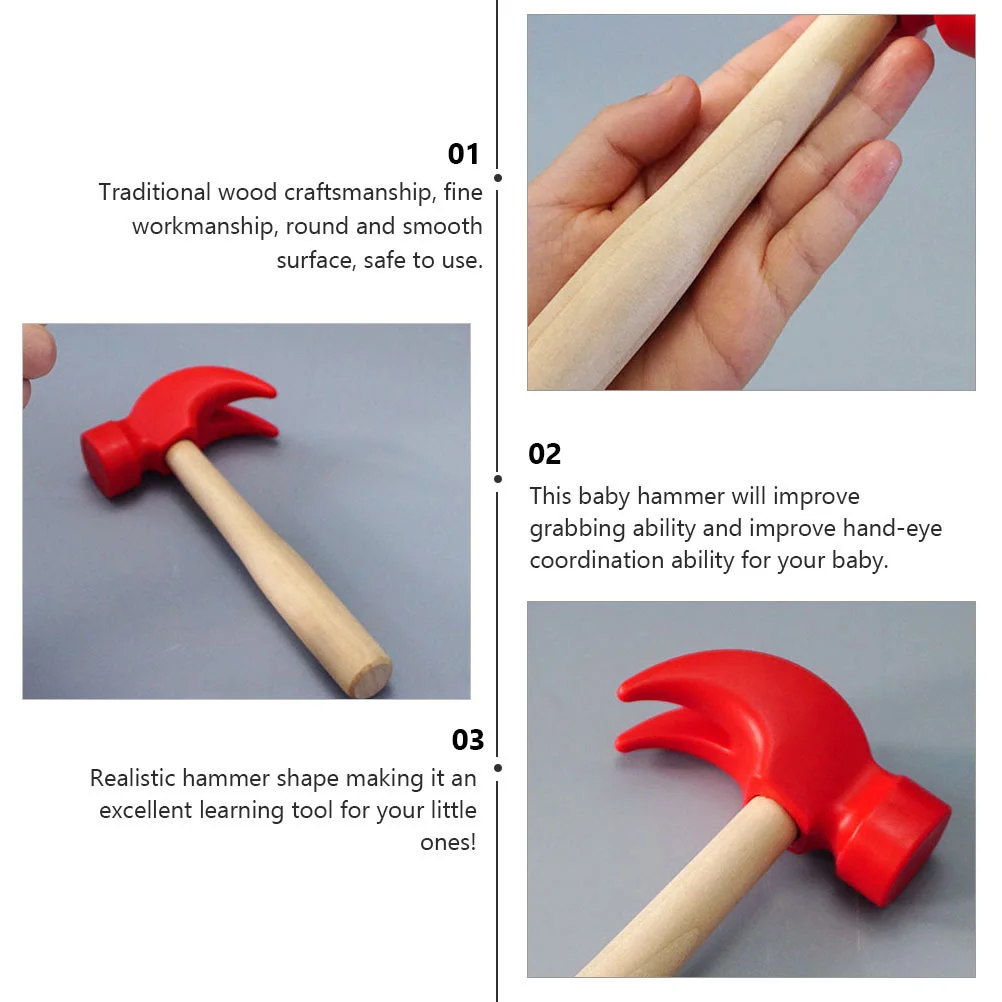 01
Traditional wood craftsmanship, fine workmanship, round and smooth surface, safe to use.

02
This baby hammer will improve grabbing ability and improve hand-eye coordination ability for your baby.

03
Realistic hammer shape making it an excellent learning tool for your little ones!