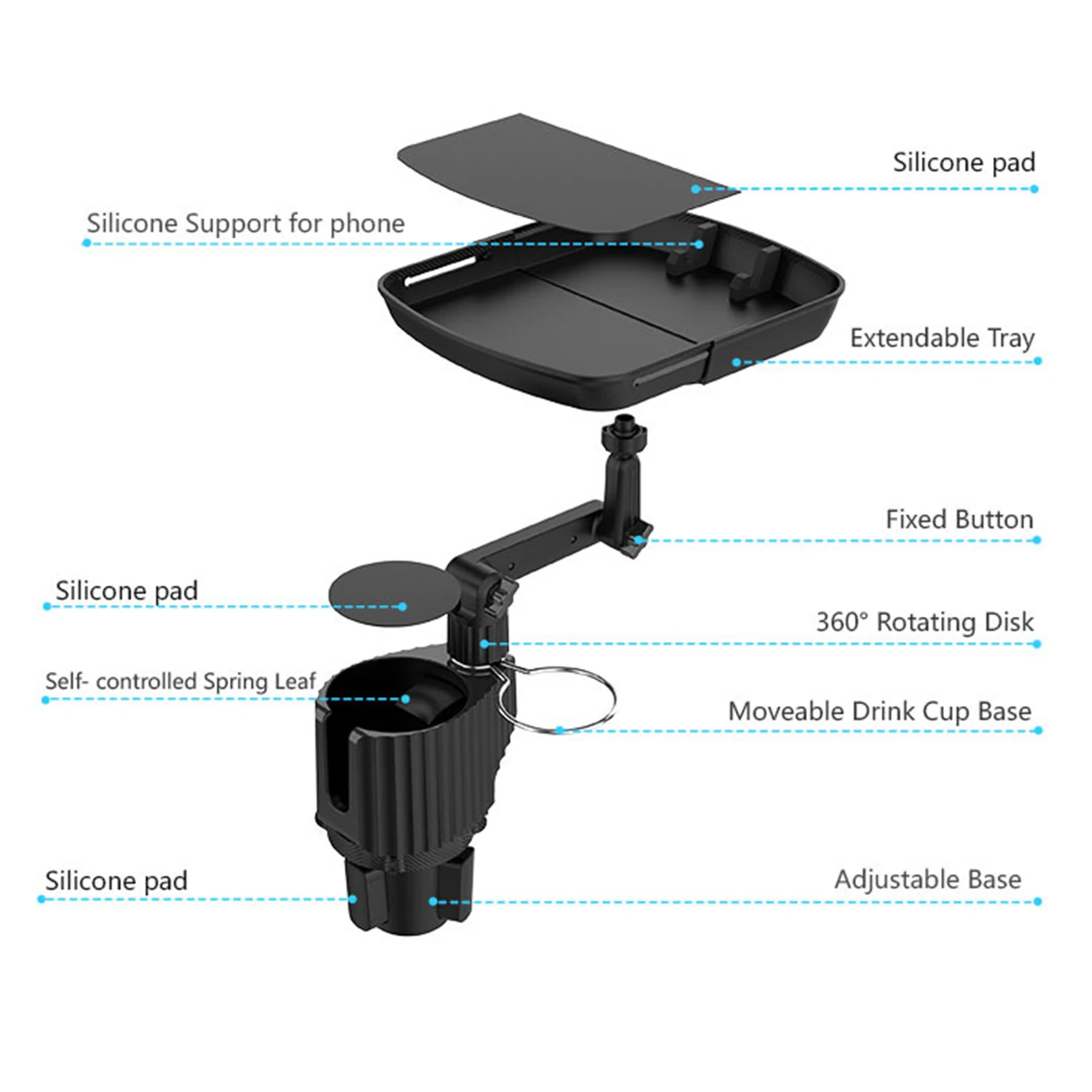 Silicone pad

Silicone Support for phone

Extendable Tray

Fixed Button

Silicone pad

360° Rotating Disk

Self- controlled Spring Leaf

Moveable Drink Cup Base

Silicone pad

Adjustable Base