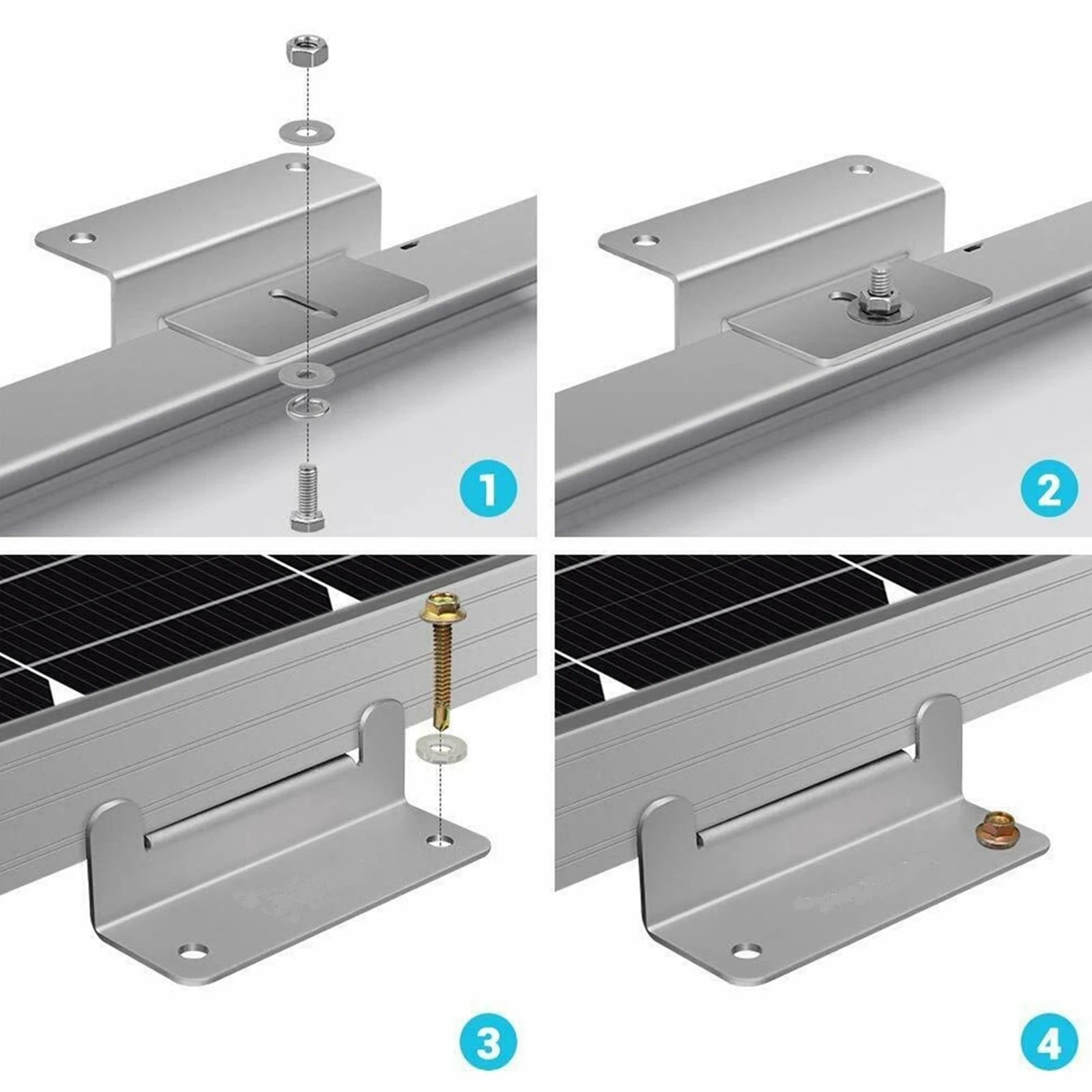 1

2

3

4