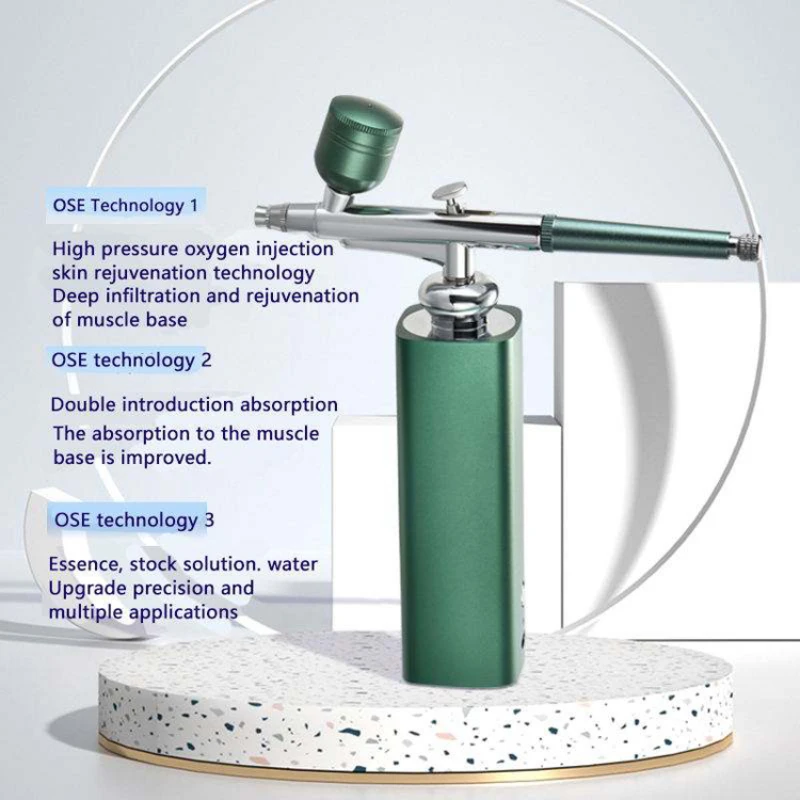 OSE Technology 1

High pressure oxygen injection skin rejuvenation technology
Deep infiltration and rejuvenation of muscle base

OSE technology 2

Double introduction absorption
The absorption to the muscle base is improved.

OSE technology 3

Essence, stock solution. water
Upgrade precision and multiple applications