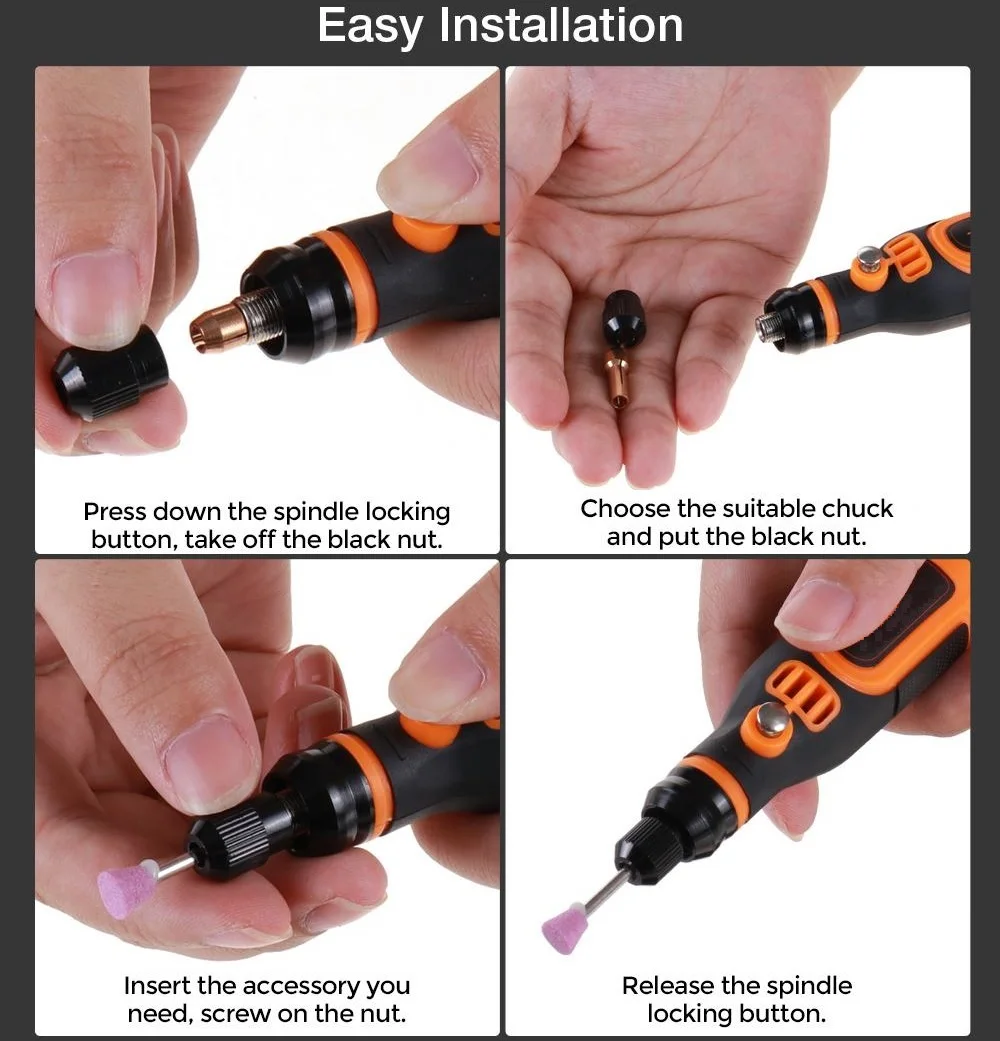 Easy Installation

Press down the spindle locking button, take off the black nut.

Choose the suitable chuck and put the black nut.

Insert the accessory you need, screw on the nut.

Release the spindle locking button.