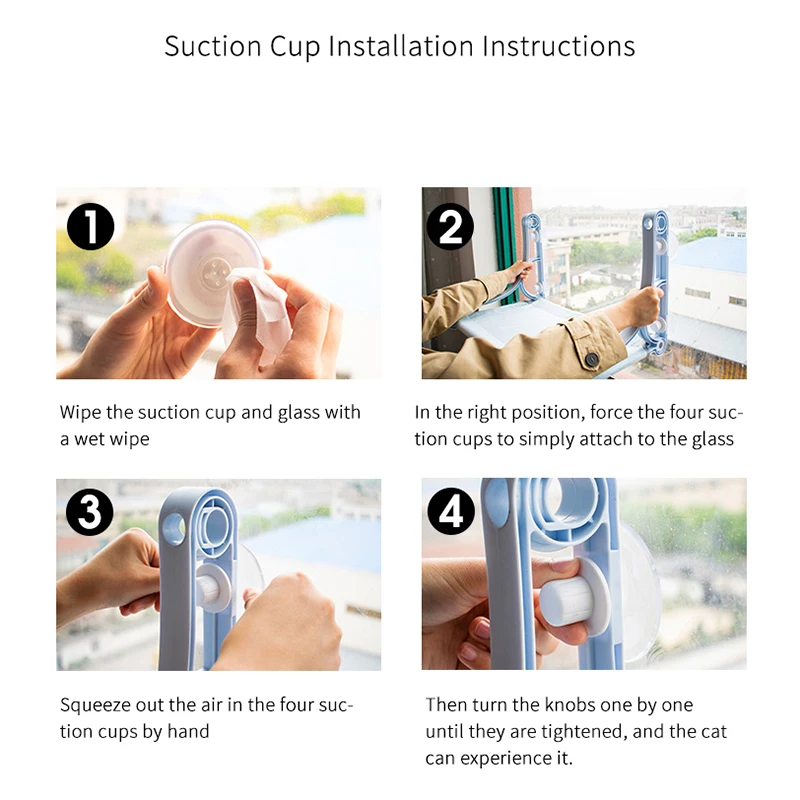 Suction Cup Installation Instructions

1

Wipe the suction cup and glass with a wet wipe

2

In the right position, force the four suction cups to simply attach to the glass

3

Squeeze out the air in the four suction cups by hand

4

Then turn the knobs one by one until they are tightened, and the cat can experience it.