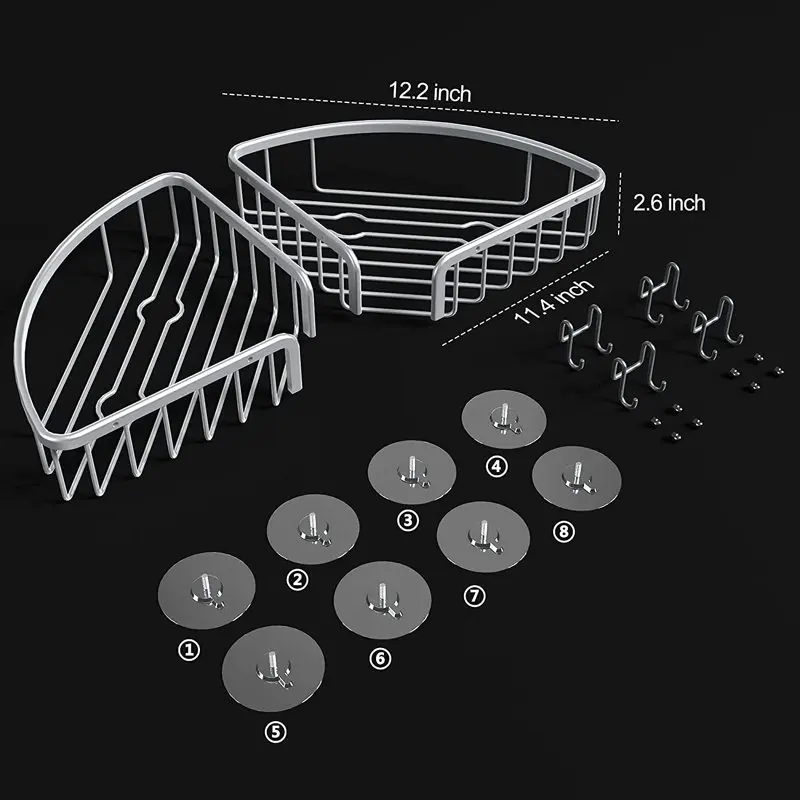 12.2 inch

2.6 inch

11.4 inch

④

③

⑧

②

⑦

①

⑥

⑤