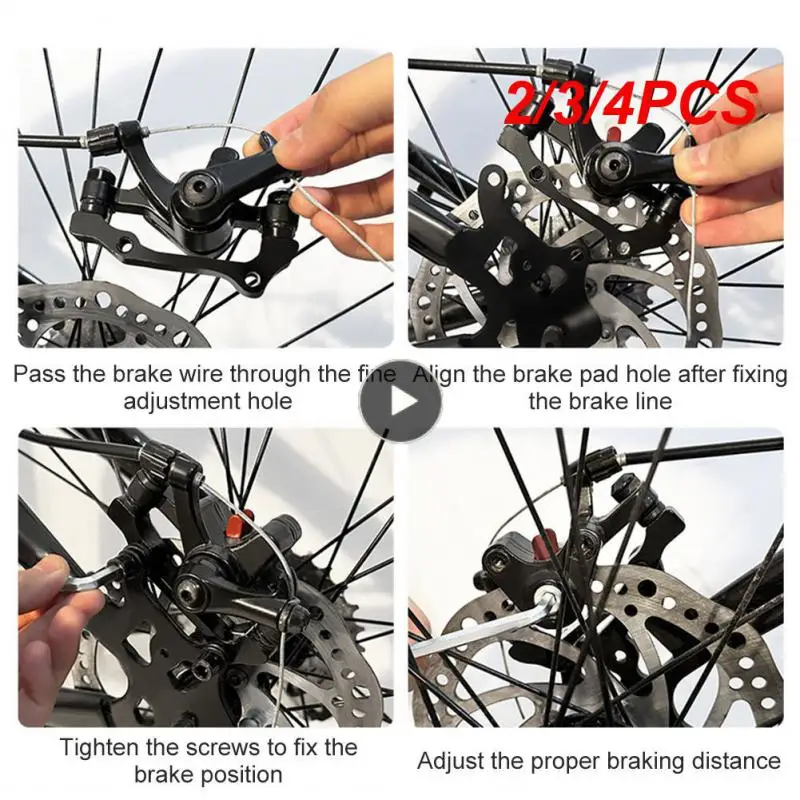 2/3/4PCS

Pass the brake wire through the fine adjustment hole

Align the brake pad hole after fixing the brake line

Tighten the screws to fix the brake position

Adjust the proper braking distance