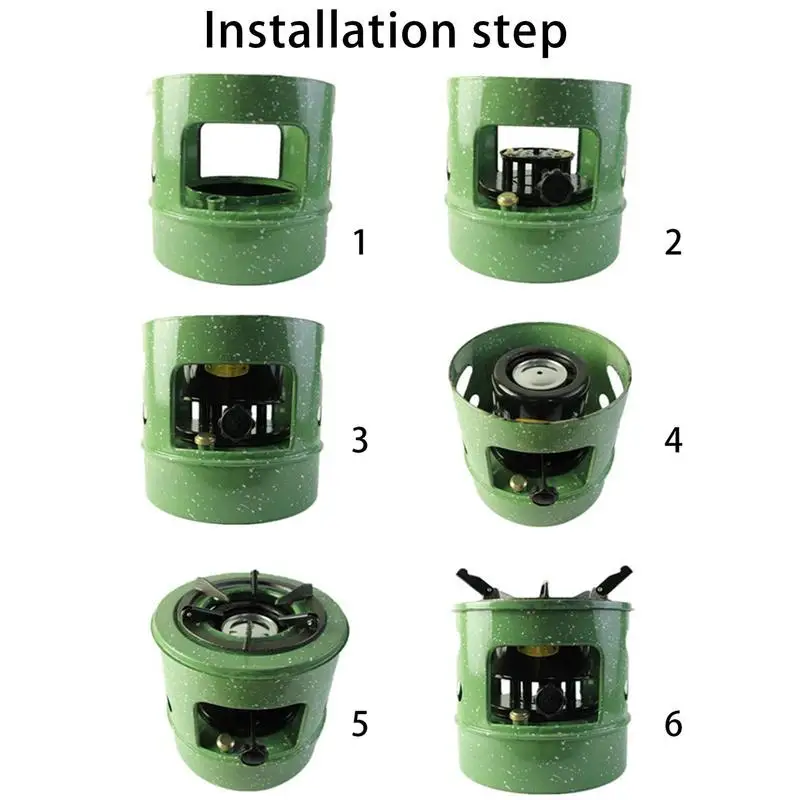 Installation step

1

2

3

4

5

6