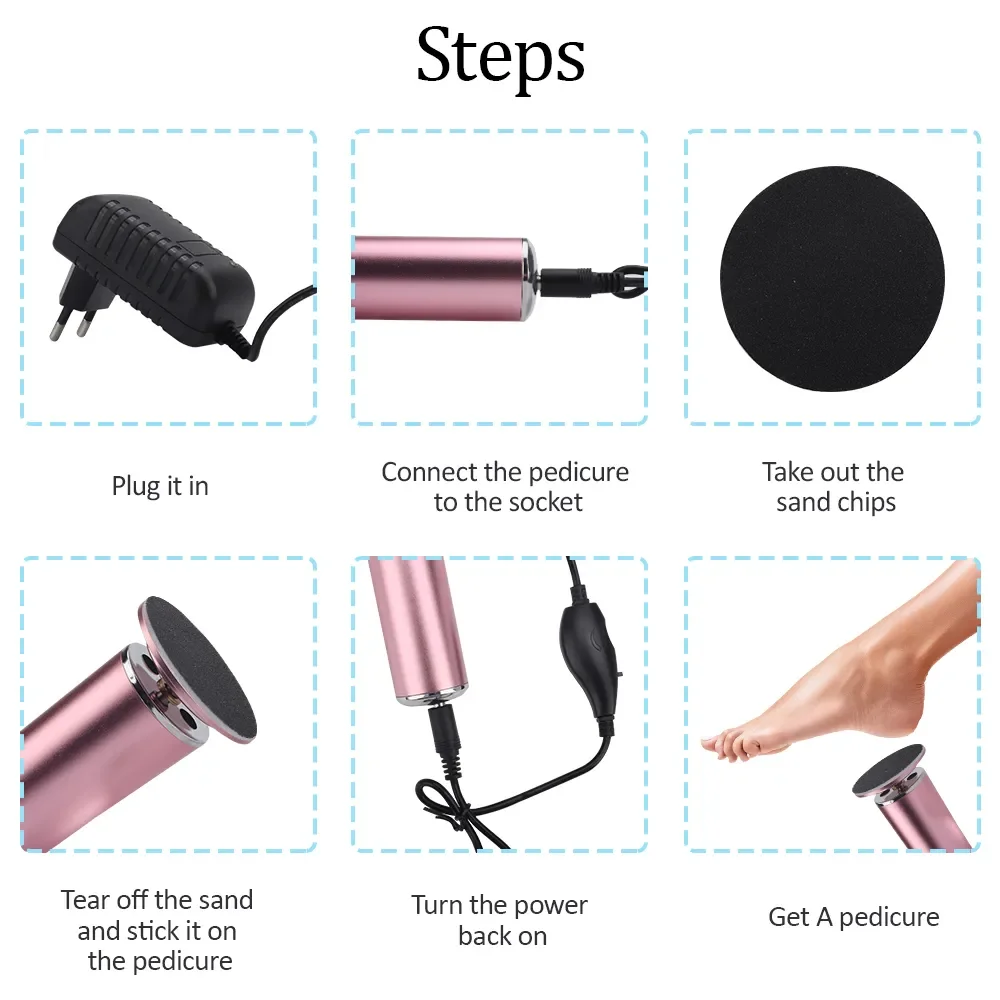 Steps

Plug it in

Connect the pedicure to the socket

Take out the sand chips

Tear off the sand and stick it on the pedicure

Turn the power back on

Get A pedicure