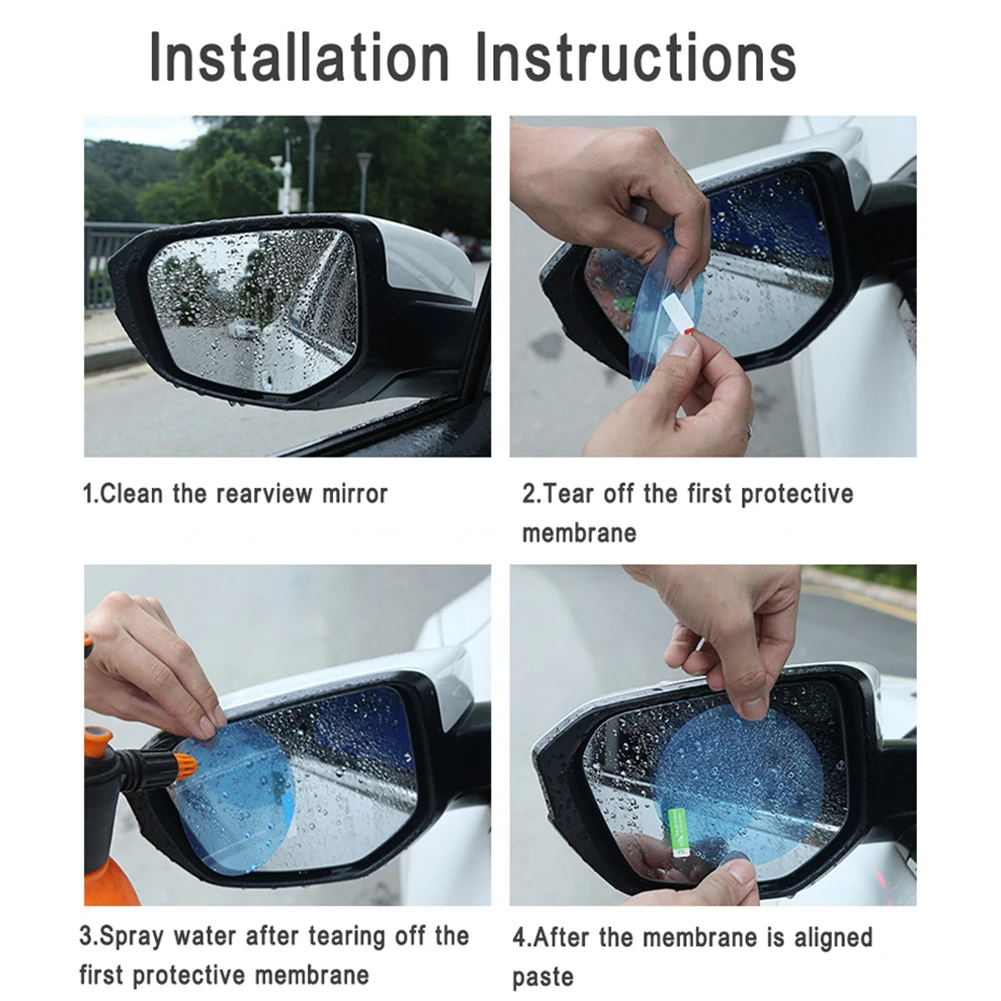 Installation Instructions

1.Clean the rearview mirror

2.Tear off the first protective membrane

3.Spray water after tearing off the first protective membrane

4.After the membrane is aligned paste