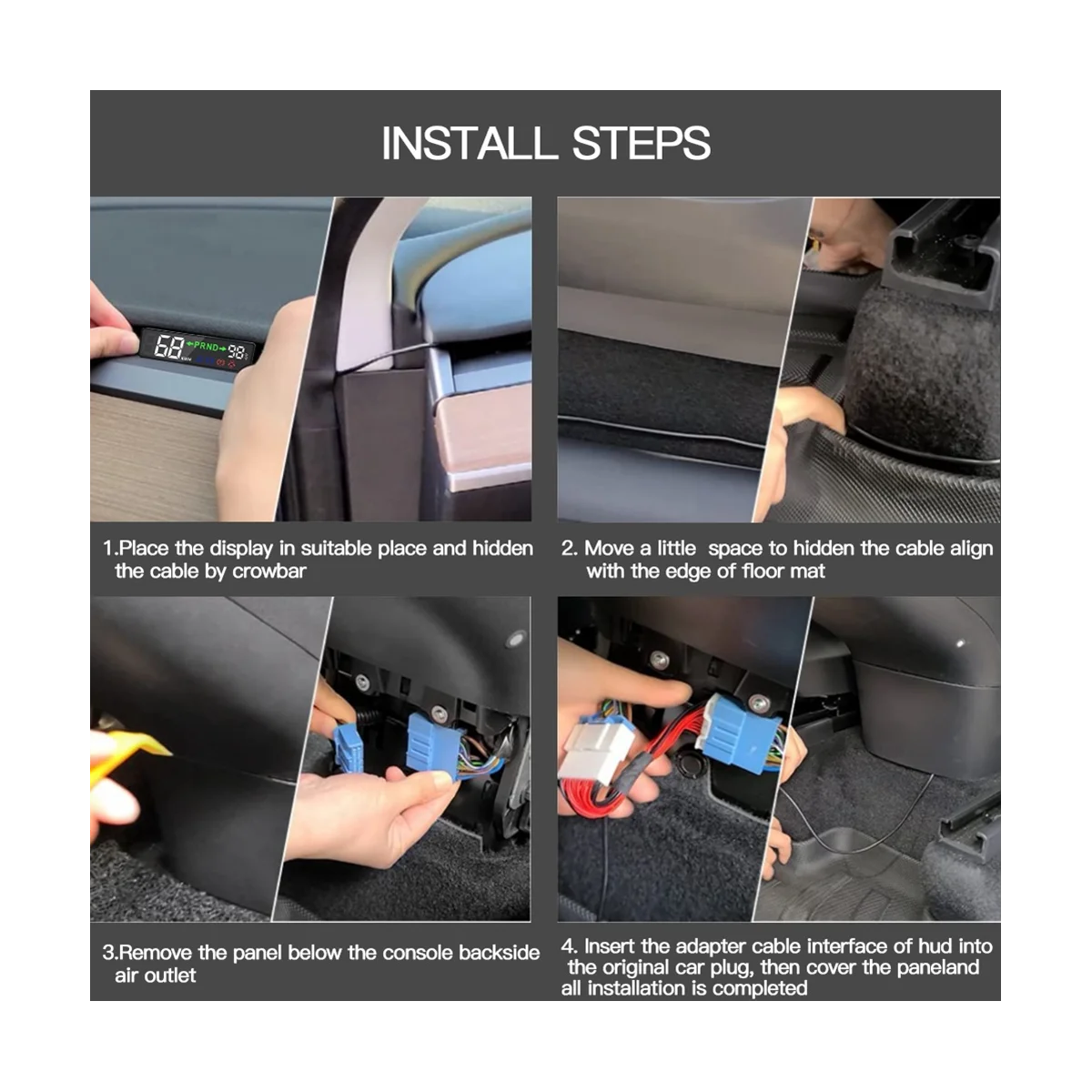 INSTALL STEPS

68 PRND 98

1.Place the display in suitable place and hidden the cable by crowbar

2. Move a little space to hidden the cable align with the edge of floor mat

3.Remove the panel below the console backside air outlet

4. Insert the adapter cable interface of hud into the original car plug, then cover the paneland all installation is completed