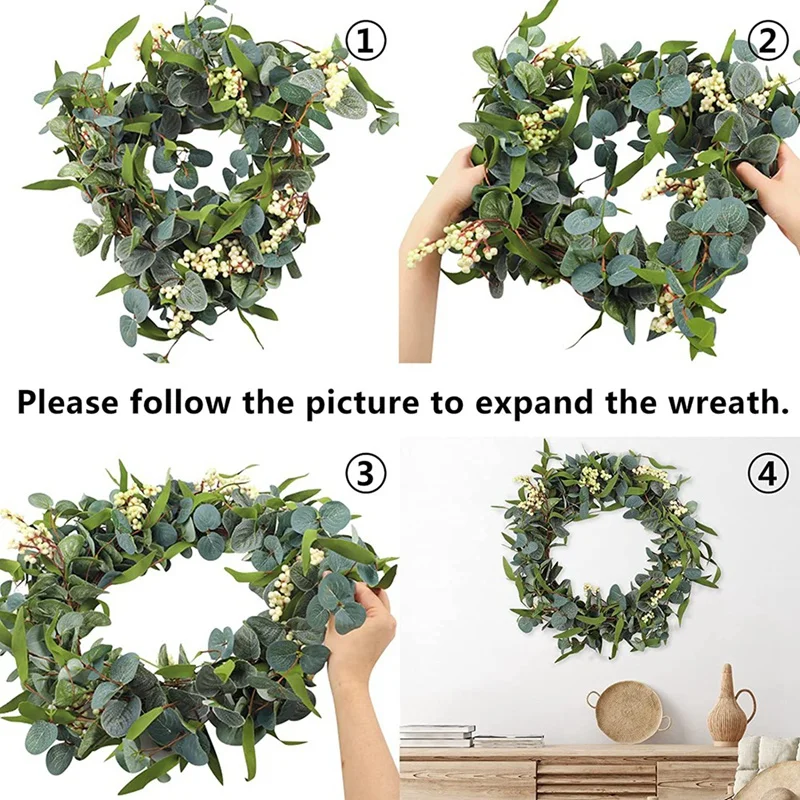 ①

②

Please follow the picture to expand the wreath.

③

④