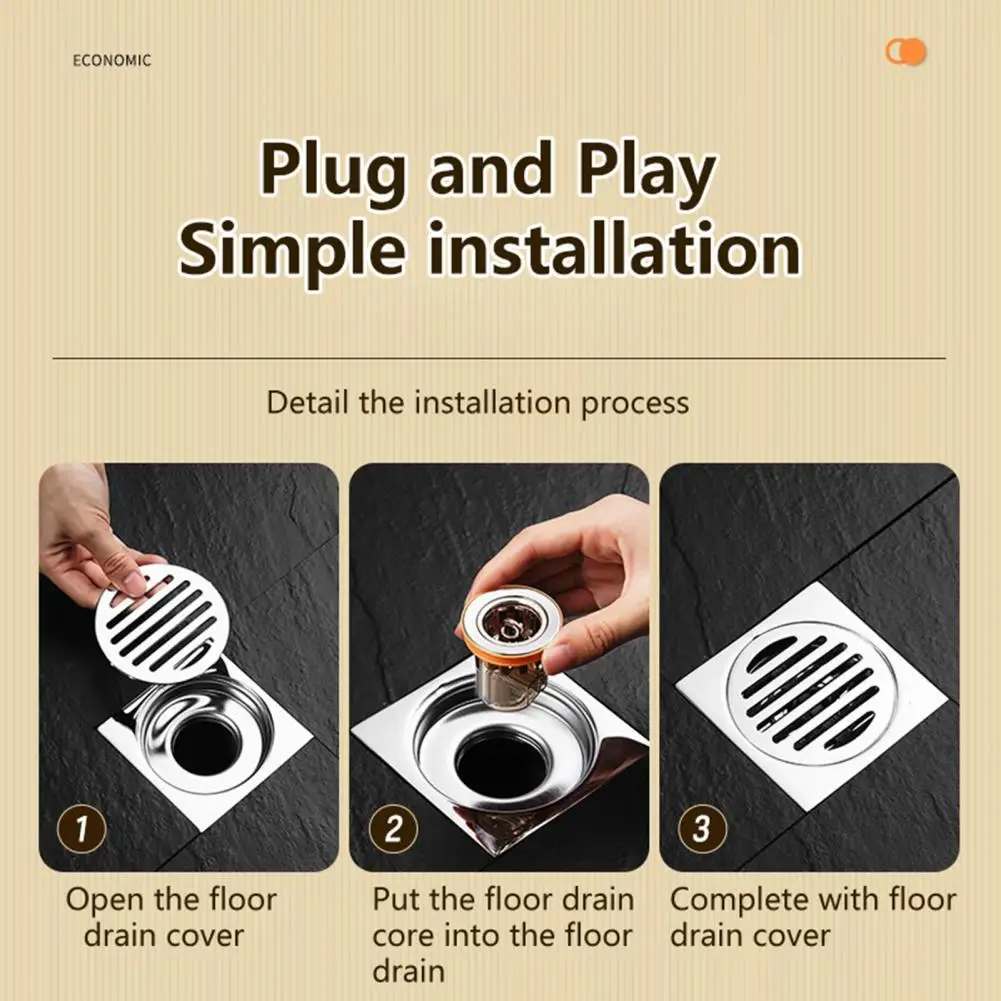 ECONOMIC

Plug and Play
Simple installation

Detail the installation process

1

Open the floor drain cover

2

Put the floor drain core into the floor drain

3

Complete with floor drain cover