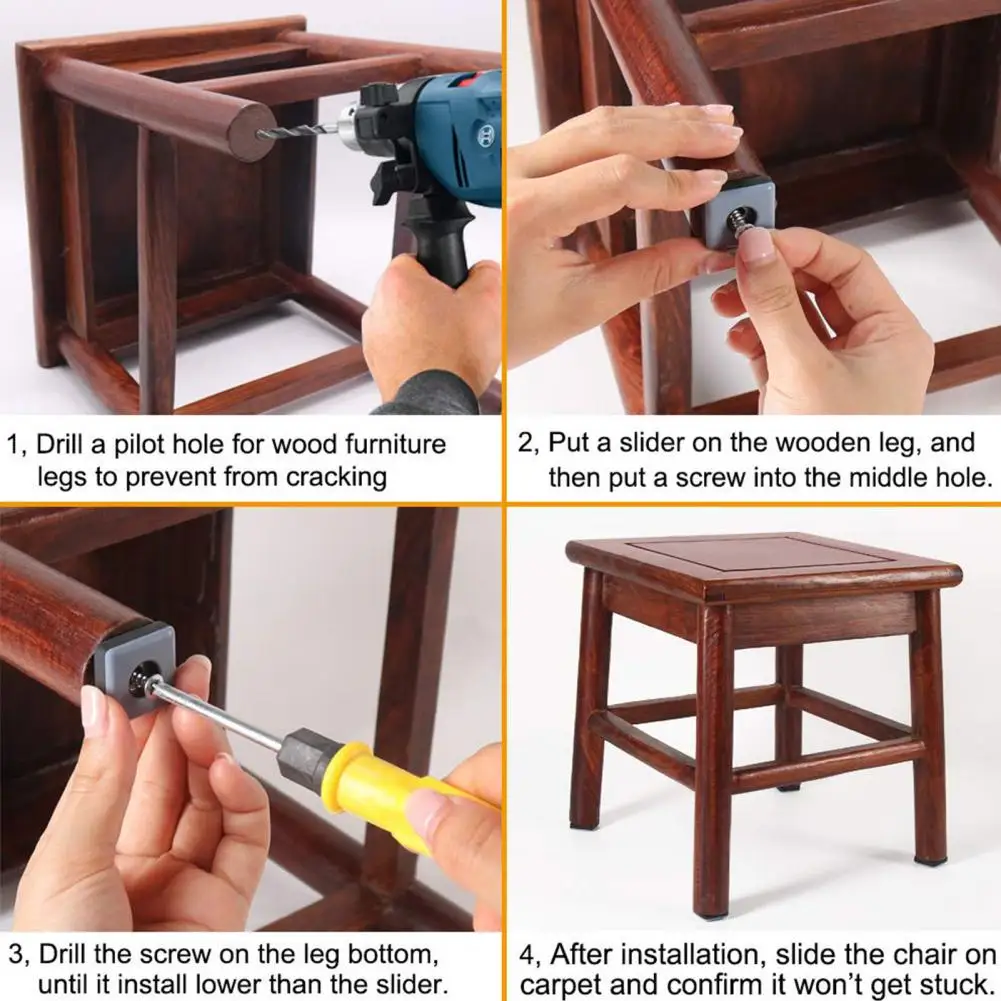 1, Drill a pilot hole for wood furniture legs to prevent from cracking

2, Put a slider on the wooden leg, and then put a screw into the middle hole.

3, Drill the screw on the leg bottom, until it install lower than the slider.

4, After installation, slide the chair on carpet and confirm it won't get stuck.