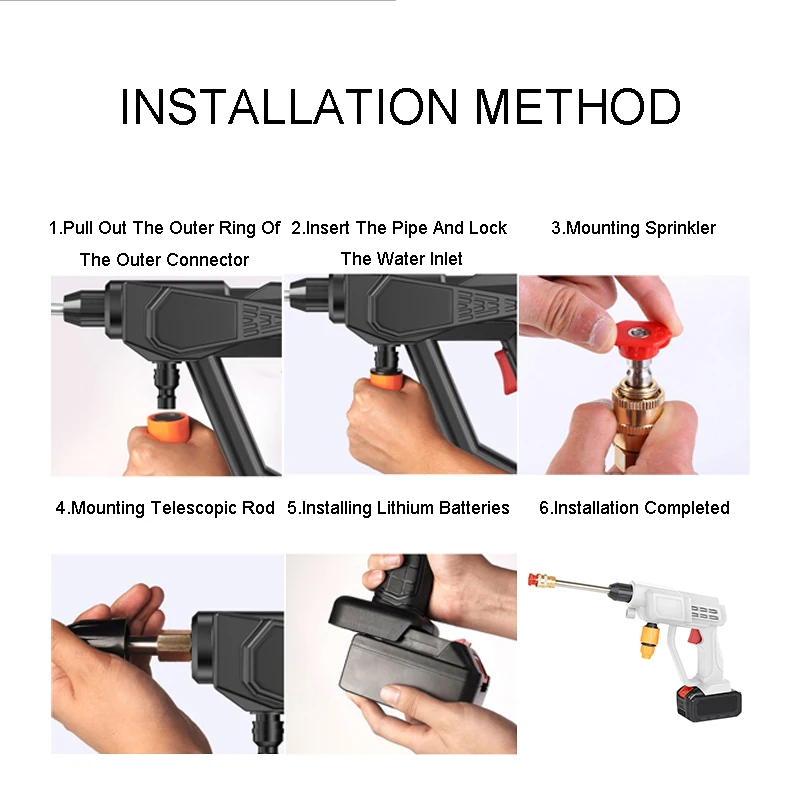 INSTALLATION METHOD

1.Pull Out The Outer Ring Of The Outer Connector

2.Insert The Pipe And Lock The Water Inlet

3.Mounting Sprinkler

4.Mounting Telescopic Rod

5.Installing Lithium Batteries

6.Installation Completed