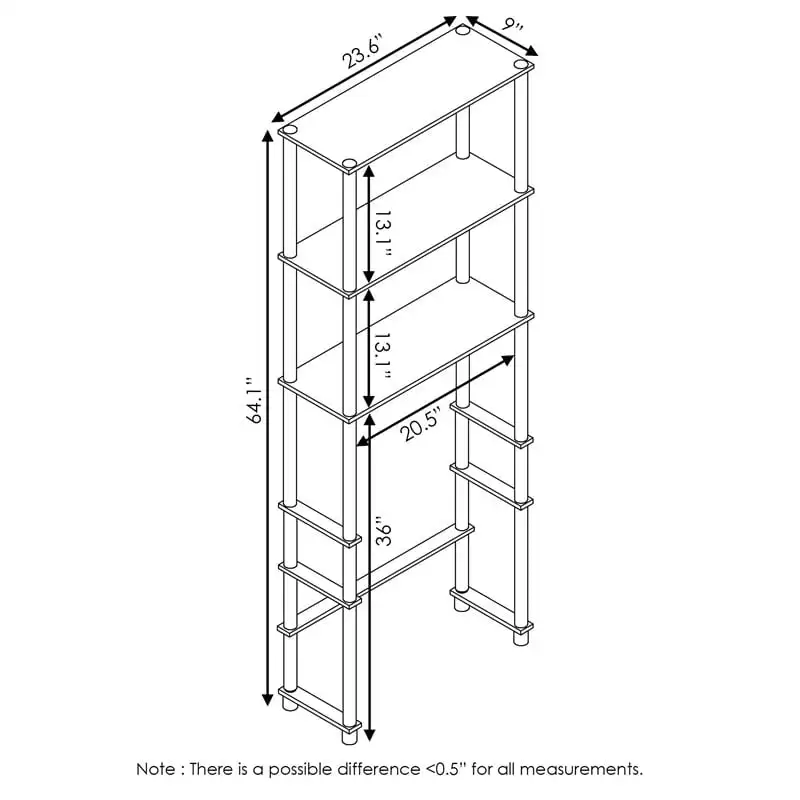 23.6"
9"
13.1"
13.1"
64.1"
20.5"
36"

Note : There is a possible difference <0.5" for all measurements.