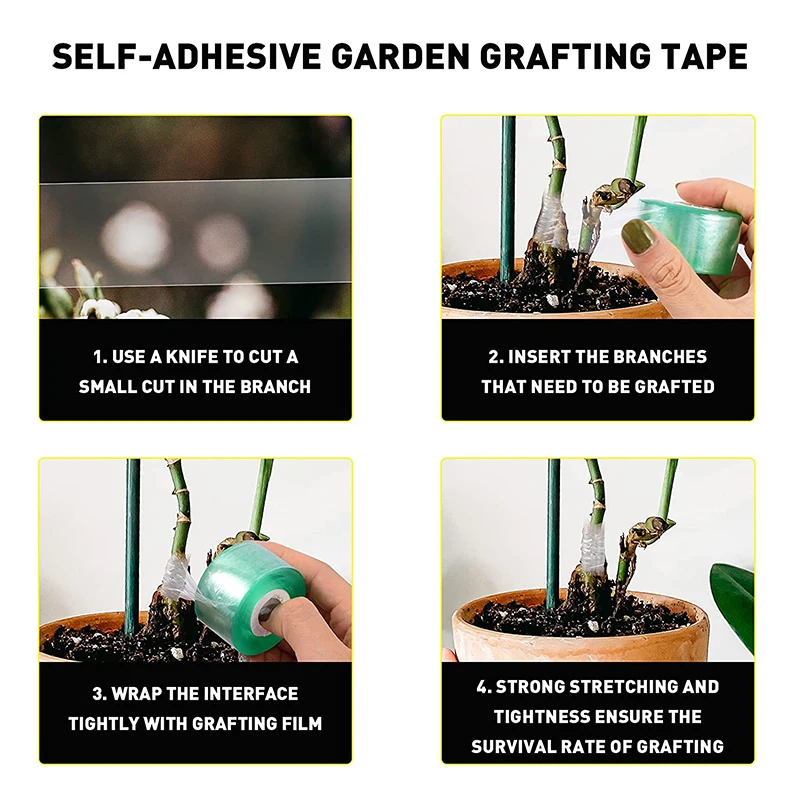 SELF-ADHESIVE GARDEN GRAFTING TAPE

1. USE A KNIFE TO CUT A SMALL CUT IN THE BRANCH

2. INSERT THE BRANCHES THAT NEED TO BE GRAFTED

3. WRAP THE INTERFACE TIGHTLY WITH GRAFTING FILM

4. STRONG STRETCHING AND TIGHTNESS ENSURE THE SURVIVAL RATE OF GRAFTING