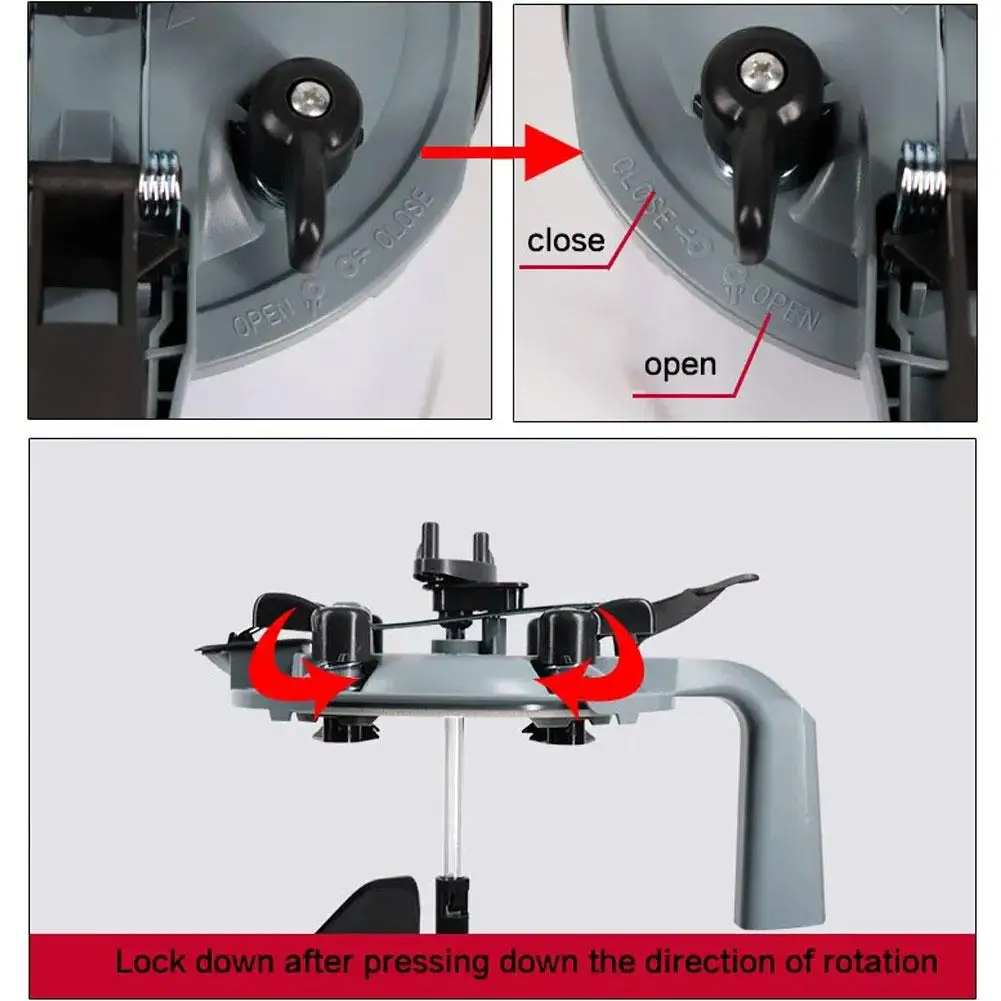 OPEN CLOSE

CLOSE OPEN

close

open

Lock down after pressing down the direction of rotation