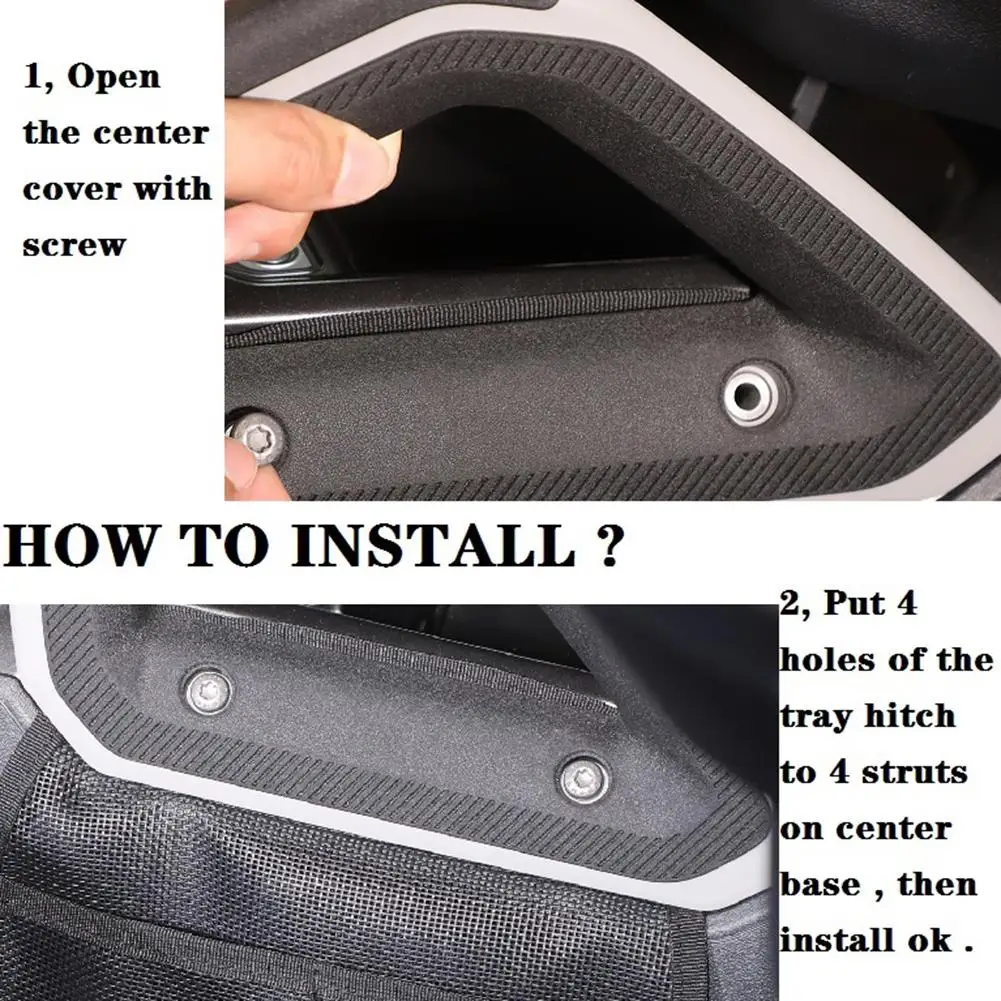 1, Open the center cover with screw

HOW TO INSTALL ?

2, Put 4 holes of the tray hitch to 4 struts on center base , then install ok .