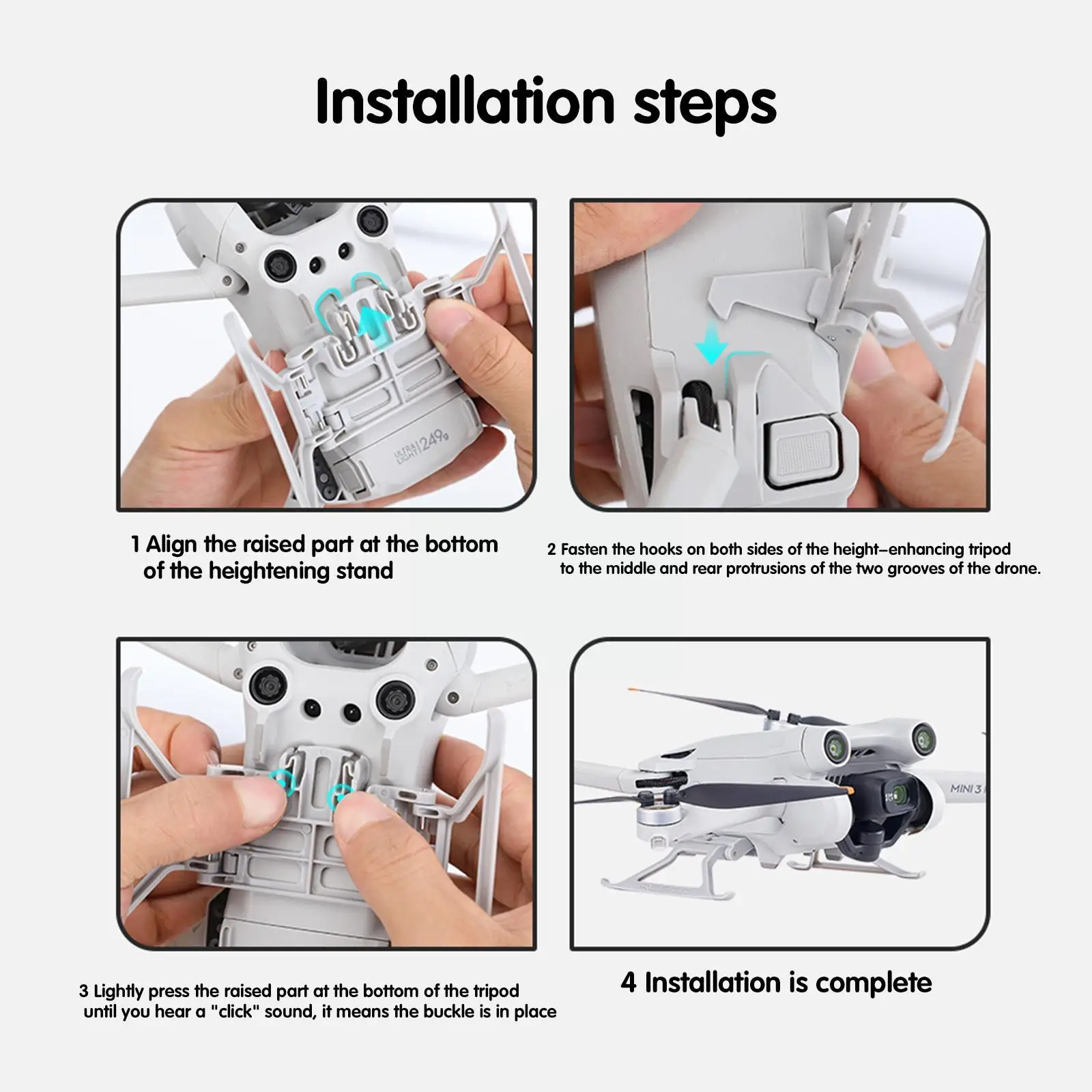 Installation steps

1 Align the raised part at the bottom of the heightening stand

2 Fasten the hooks on both sides of the height-enhancing tripod to the middle and rear protrusions of the two grooves of the drone.

3 Lightly press the raised part at the bottom of the tripod until you hear a "click" sound, it means the buckle is in place

4 Installation is complete