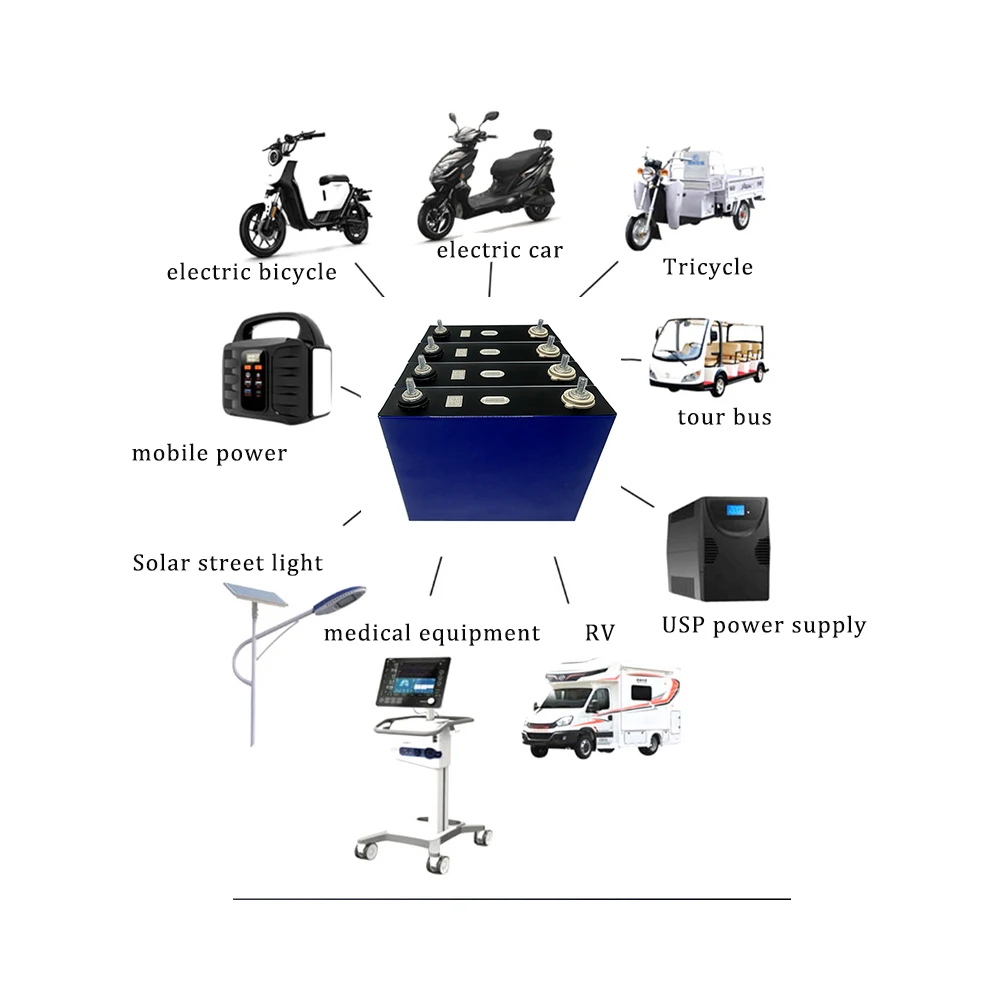 electric bicycle

electric car

Tricycle

mobile power

tour bus

Solar street light

medical equipment

RV

USP power supply