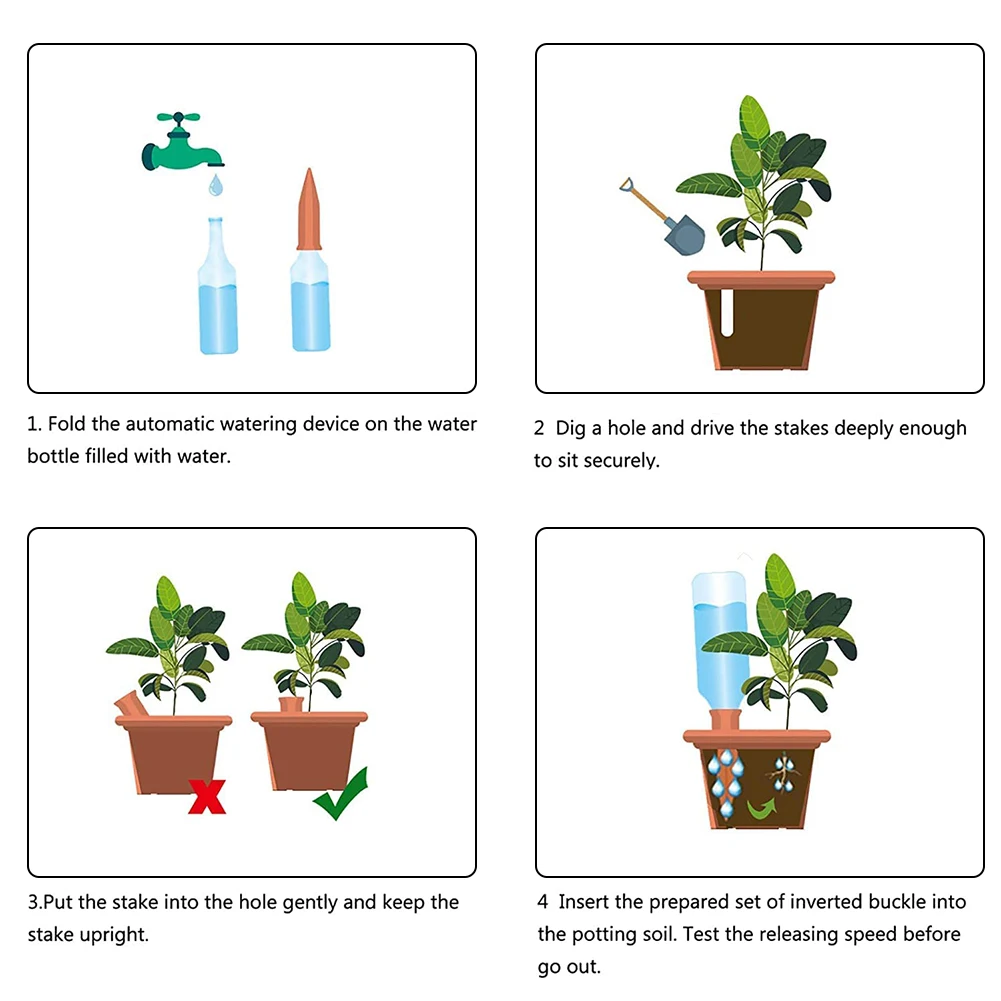 1. Fold the automatic watering device on the water bottle filled with water.

2 Dig a hole and drive the stakes deeply enough to sit securely.

3.Put the stake into the hole gently and keep the stake upright.

4 Insert the prepared set of inverted buckle into the potting soil. Test the releasing speed before go out.