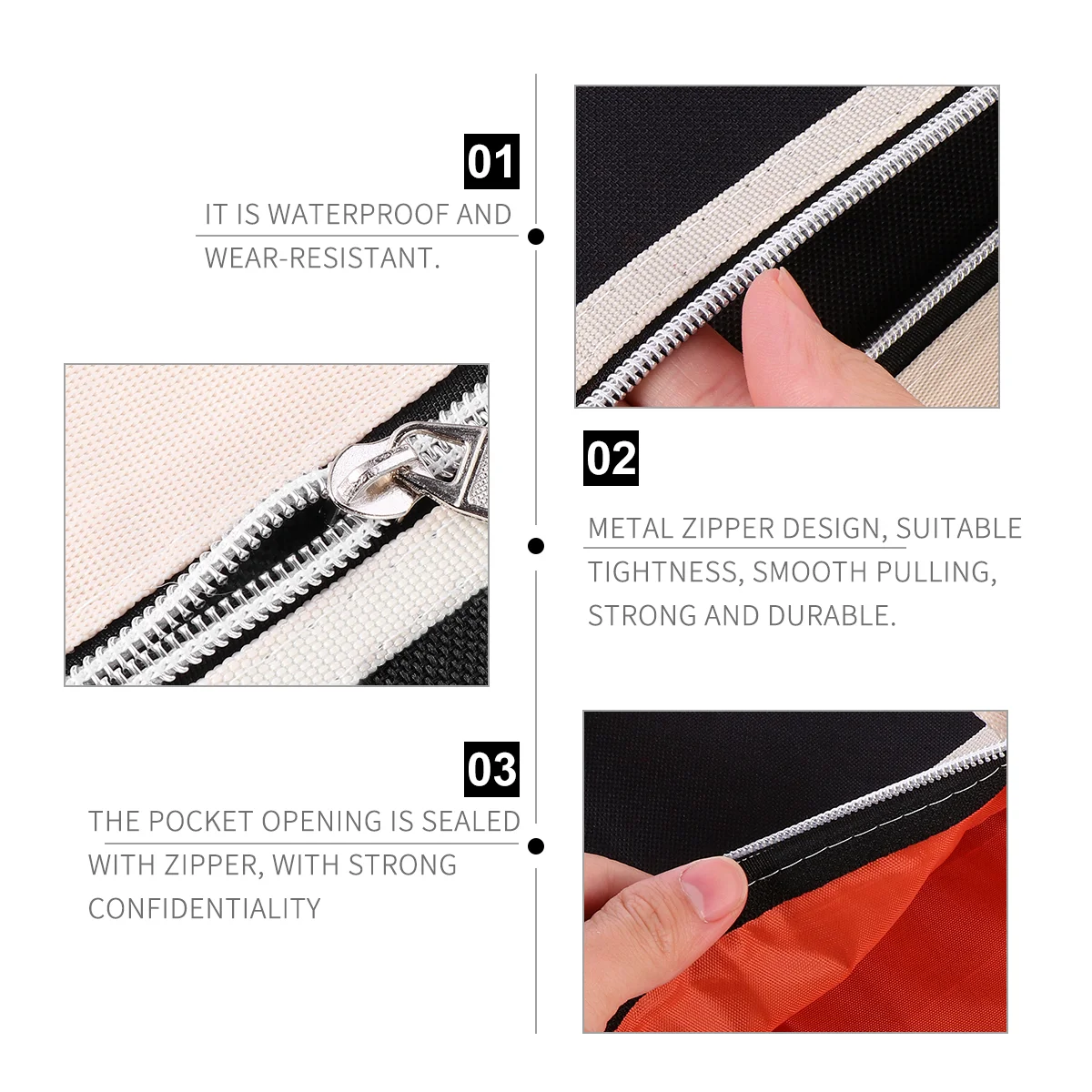 01

IT IS WATERPROOF AND WEAR-RESISTANT.

02

METAL ZIPPER DESIGN, SUITABLE TIGHTNESS, SMOOTH PULLING, STRONG AND DURABLE.

03

THE POCKET OPENING IS SEALED WITH ZIPPER, WITH STRONG CONFIDENTIALITY