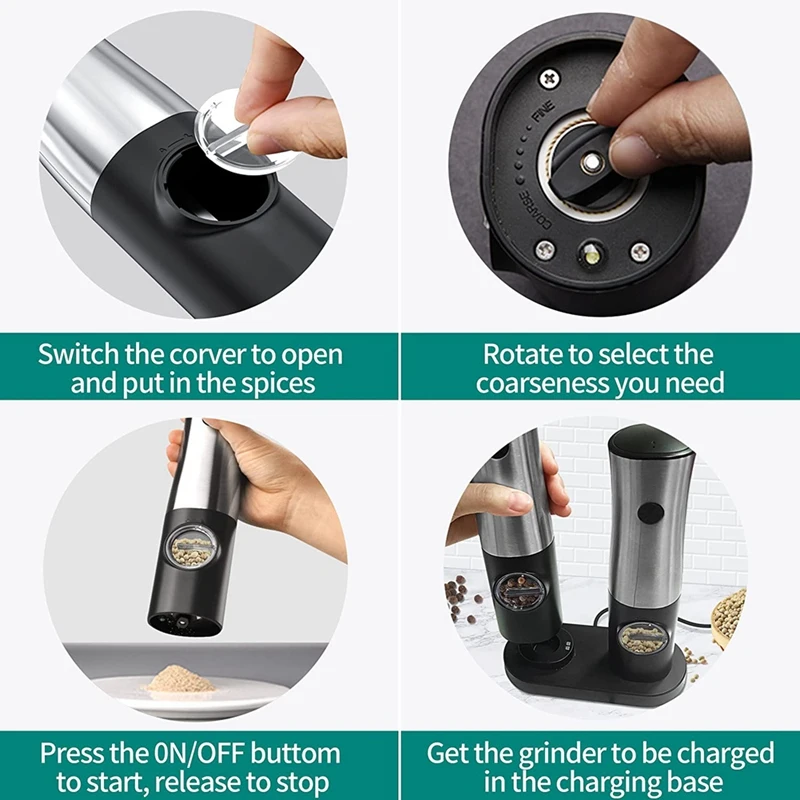 FINE

COARSE

Switch the corver to open and put in the spices

Rotate to select the coarseness you need

Press the 0N/OFF buttom to start, release to stop

Get the grinder to be charged in the charging base