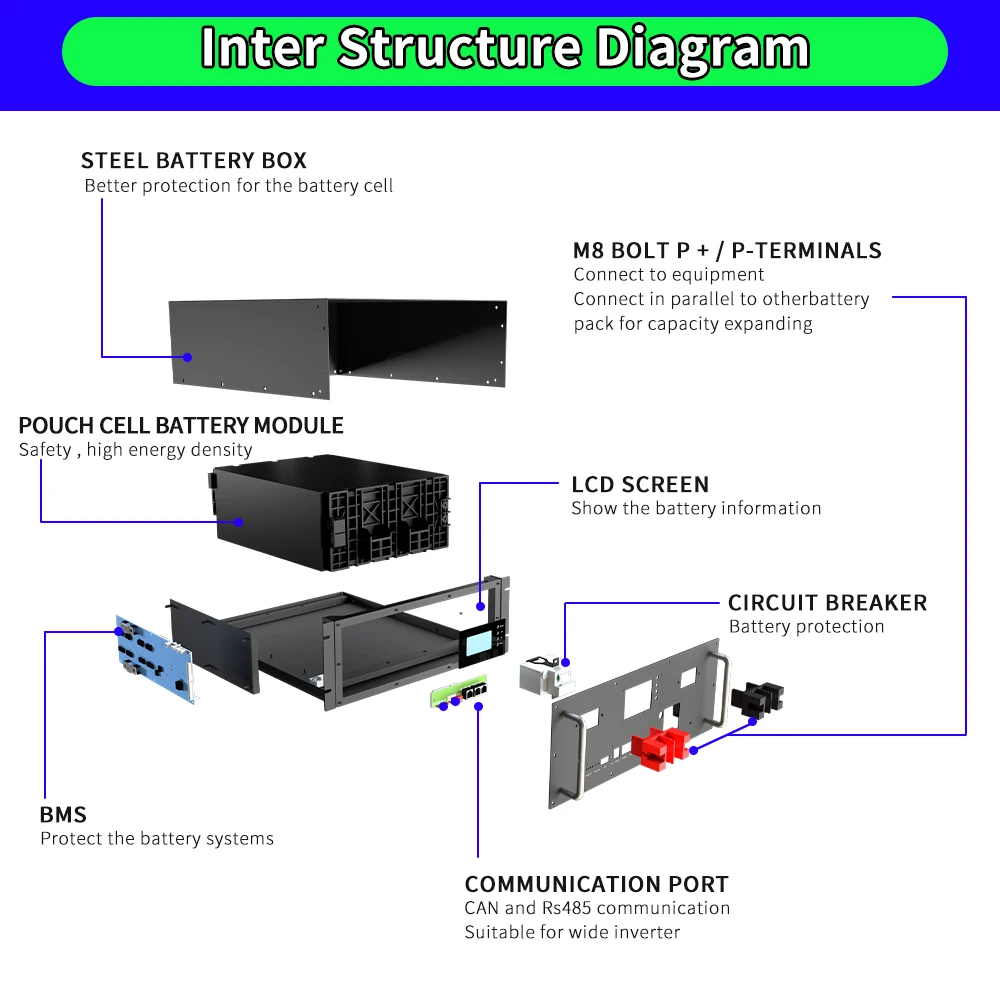 Inter Structure Diagram

STEEL BATTERY BOX
Better protection for the battery cell

M8 BOLT P + / P-TERMINALS
Connect to equipment
Connect in parallel to otherbattery pack for capacity expanding

POUCH CELL BATTERY MODULE
Safety , high energy density

LCD SCREEN
Show the battery information

CIRCUIT BREAKER
Battery protection

BMS
Protect the battery systems

COMMUNICATION PORT
CAN and Rs485 communication
Suitable for wide inverter