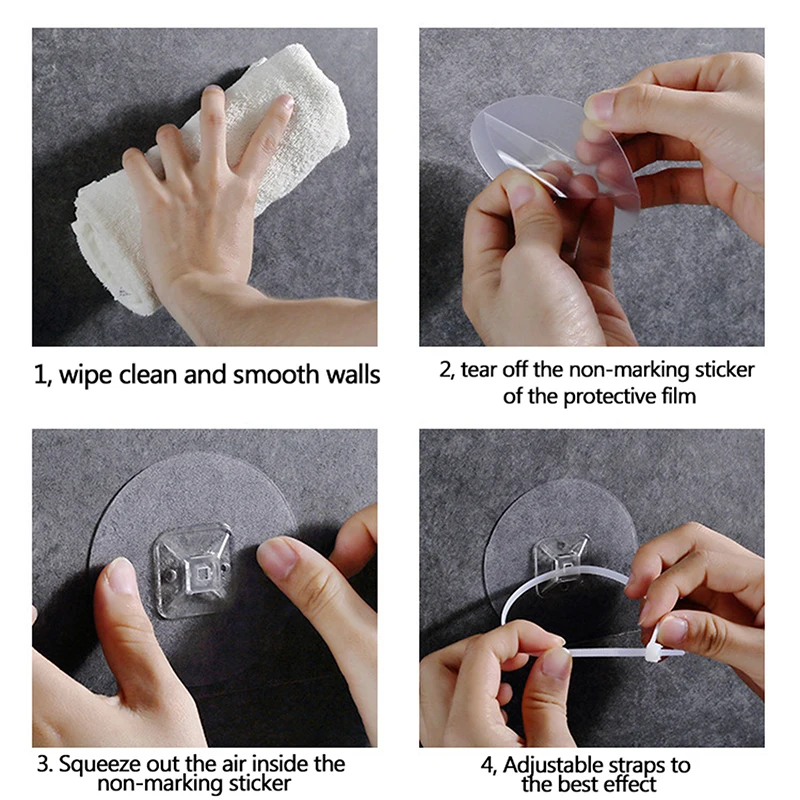 1, wipe clean and smooth walls

2, tear off the non-marking sticker of the protective film

3. Squeeze out the air inside the non-marking sticker

4, Adjustable straps to the best effect