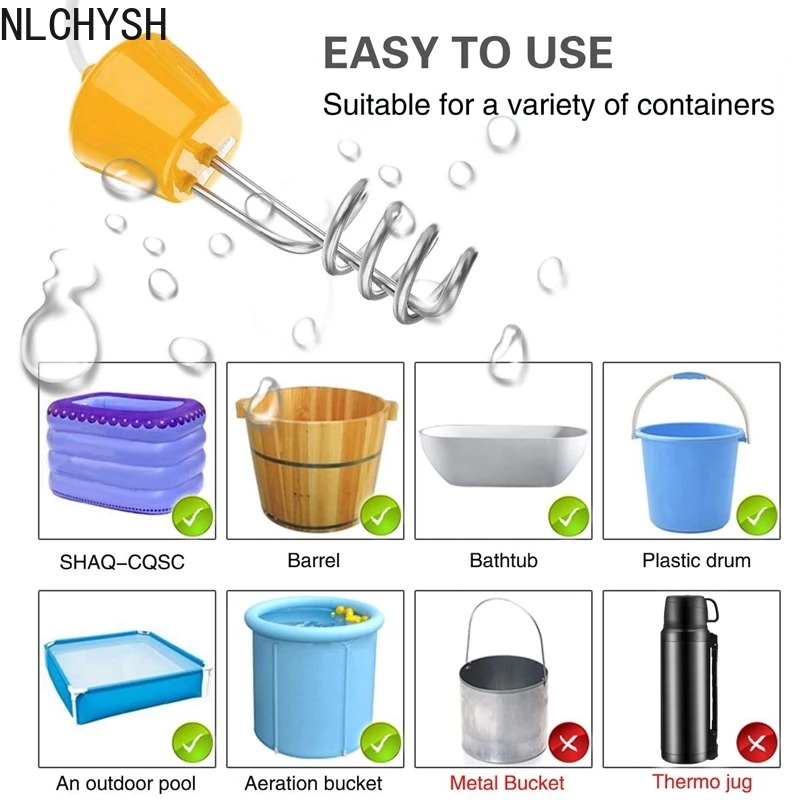 NLCHYSH

EASY TO USE

Suitable for a variety of containers

SHAQ-CQSC

Barrel

Bathtub

Plastic drum

An outdoor pool

Aeration bucket

Metal Bucket

Thermo jug