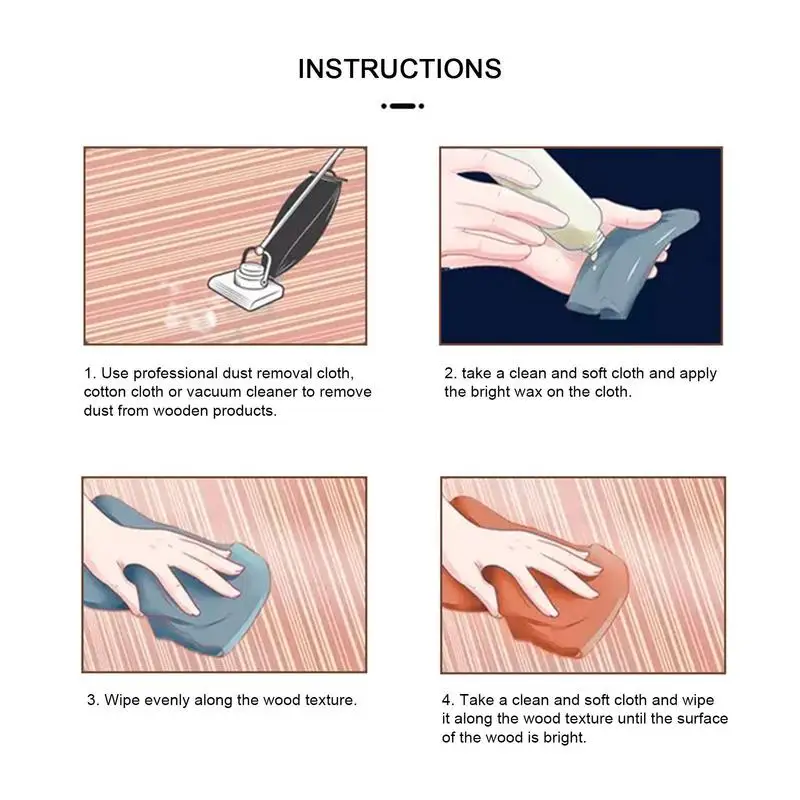 INSTRUCTIONS

1. Use professional dust removal cloth, cotton cloth or vacuum cleaner to remove dust from wooden products.

2. take a clean and soft cloth and apply the bright wax on the cloth.

3. Wipe evenly along the wood texture.

4. Take a clean and soft cloth and wipe it along the wood texture until the surface of the wood is bright.