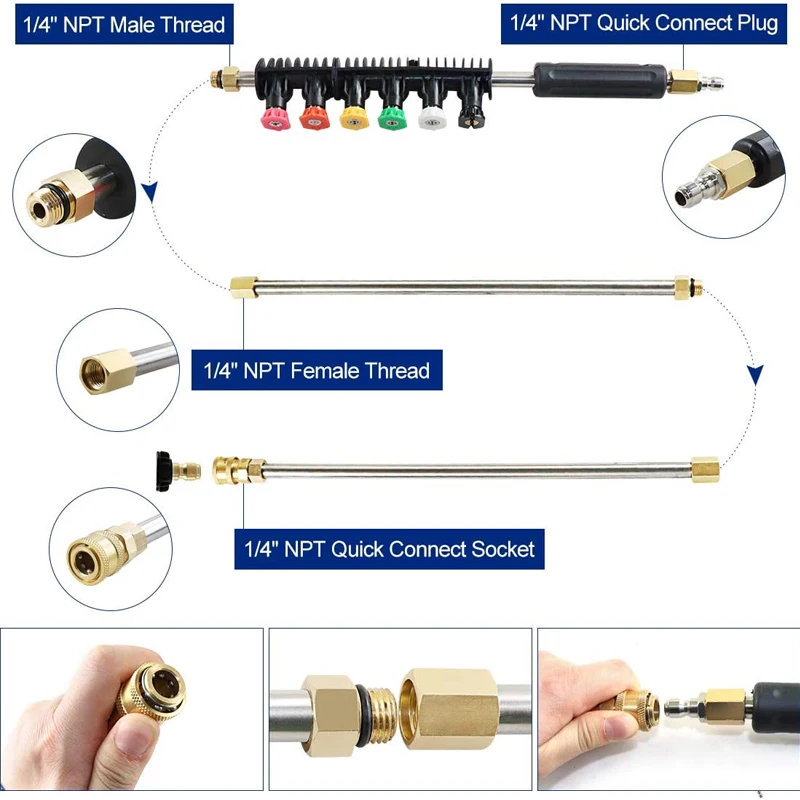 1/4" NPT Male Thread

1/4" NPT Quick Connect Plug

1/4" NPT Female Thread

1/4" NPT Quick Connect Socket