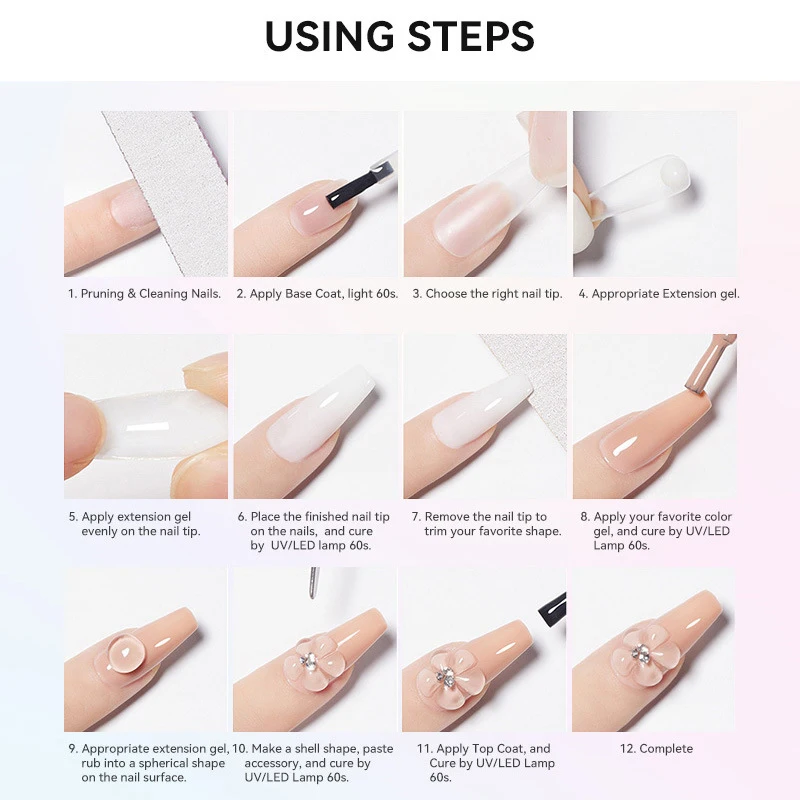 USING STEPS

1. Pruning & Cleaning Nails.

2. Apply Base Coat, light 60s.

3. Choose the right nail tip.

4. Appropriate Extension gel.

5. Apply extension gel evenly on the nail tip.

6. Place the finished nail tip on the nails, and cure by UV/LED lamp 60s.

7. Remove the nail tip to trim your favorite shape.

8. Apply your favorite color gel, and cure by UV/LED Lamp 60s.

9. Appropriate extension gel, rub into a spherical shape on the nail surface.

10. Make a shell shape, paste accessory, and cure by UV/LED Lamp 60s.

11. Apply Top Coat, and Cure by UV/LED Lamp 60s.

12. Complete