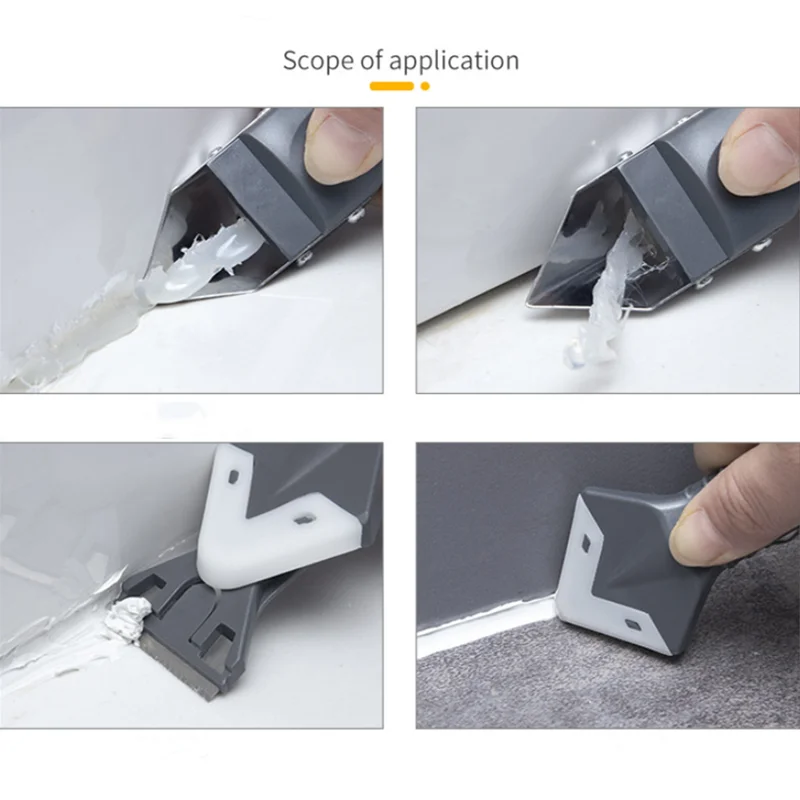 Scope of application