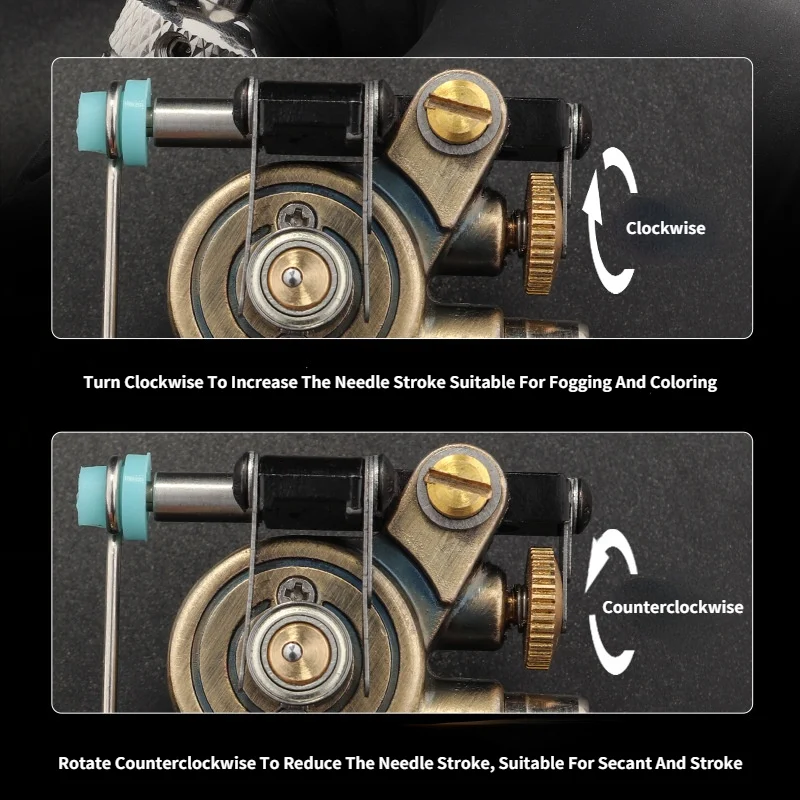 Clockwise

Turn Clockwise To Increase The Needle Stroke Suitable For Fogging And Coloring

Counterclockwise

Rotate Counterclockwise To Reduce The Needle Stroke, Suitable For Secant And Stroke