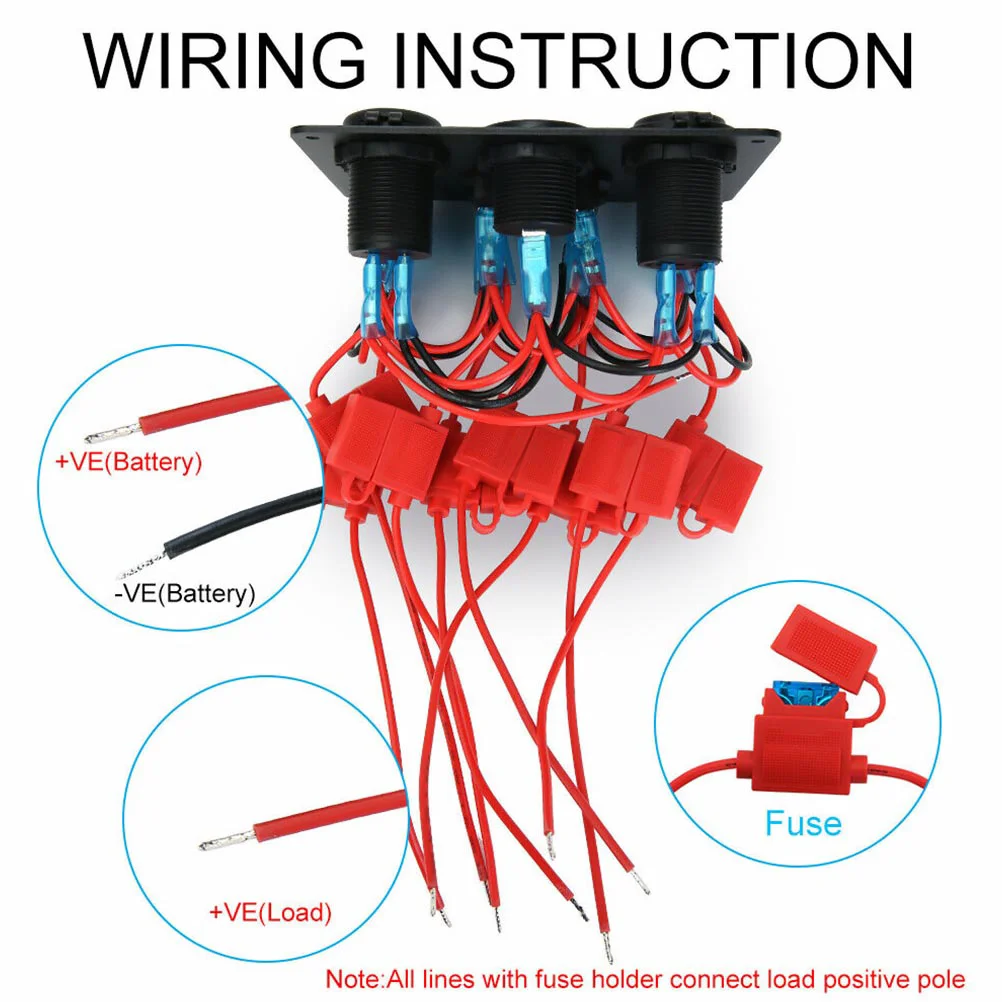 WIRING INSTRUCTION

+VE(Battery)

-VE(Battery)

+VE(Load)

Fuse

Note:All lines with fuse holder connect load positive pole