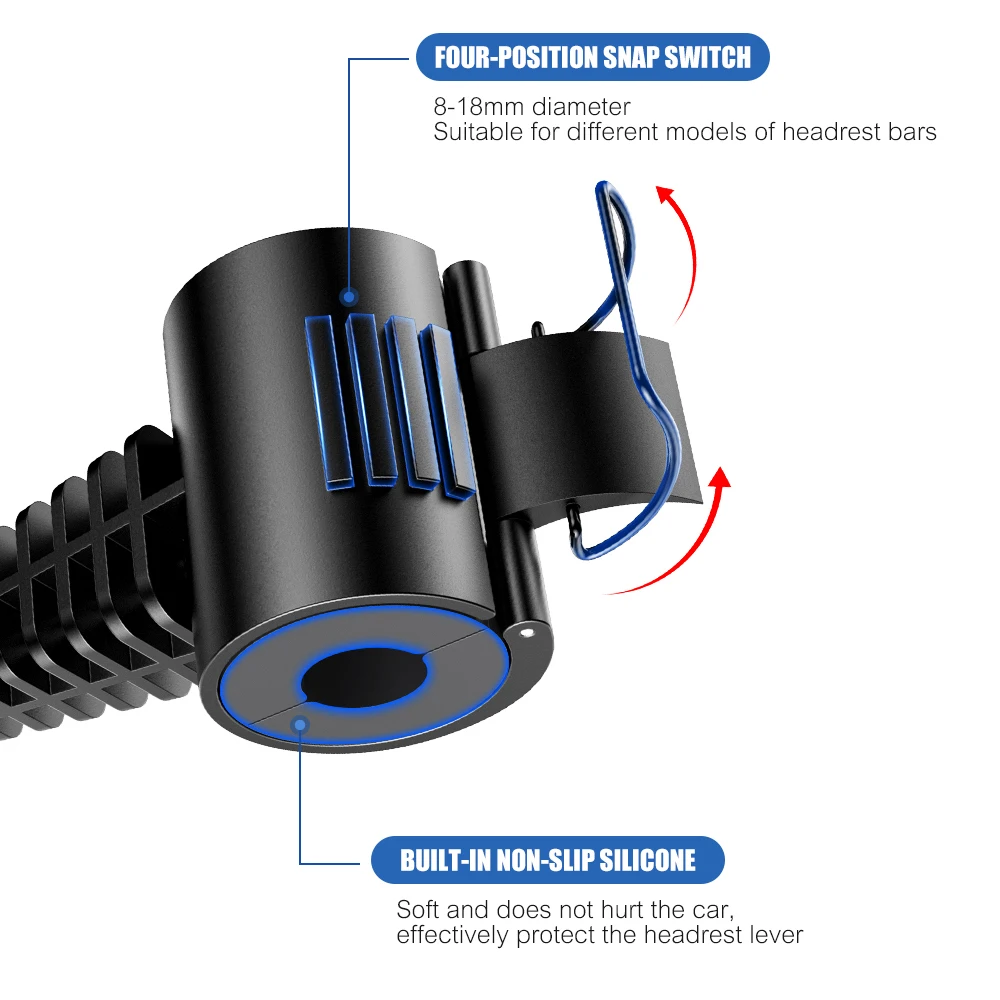 FOUR-POSITION SNAP SWITCH

8-18mm diameter
Suitable for different models of headrest bars

BUILT-IN NON-SLIP SILICONE

Soft and does not hurt the car,
effectively protect the headrest lever