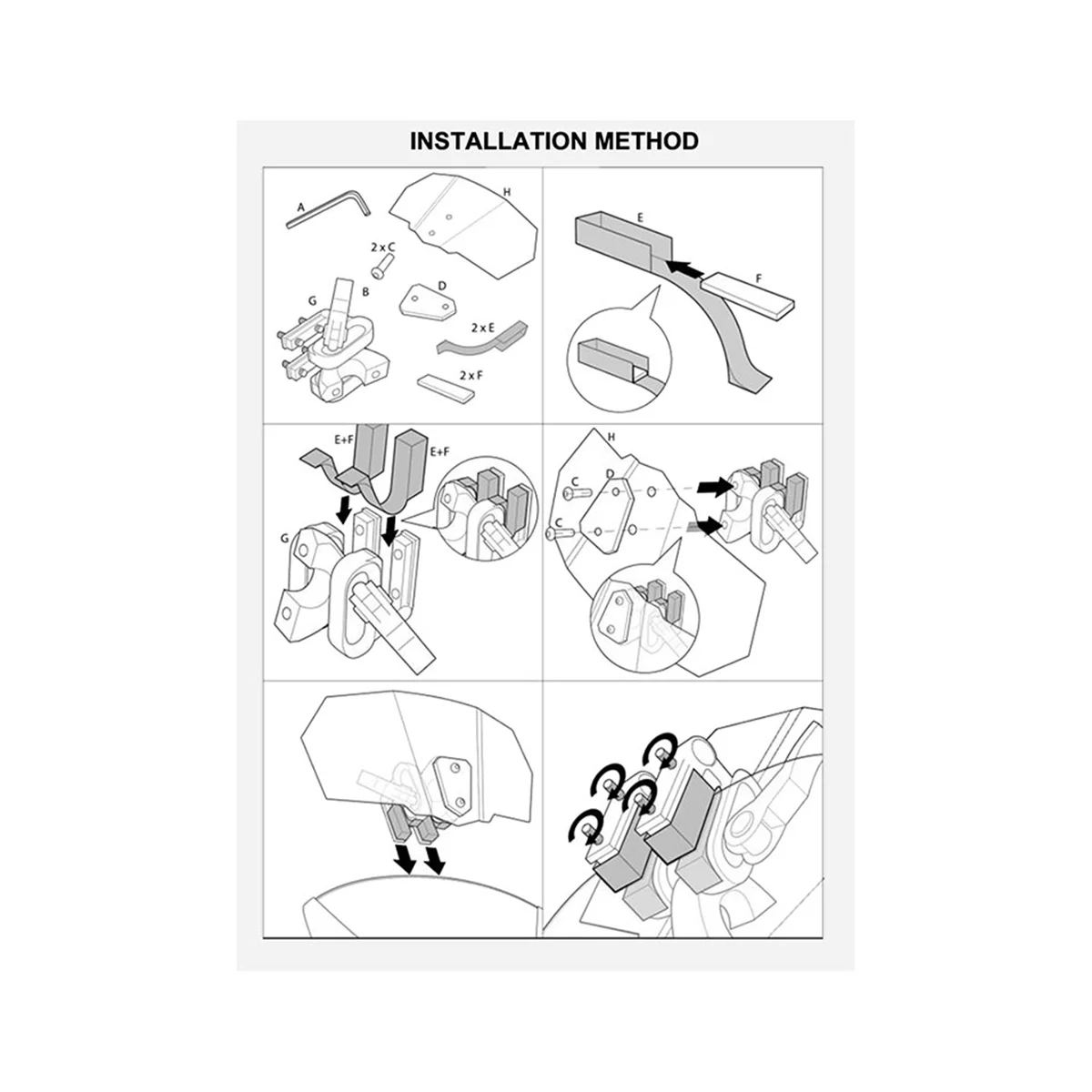 INSTALLATION METHOD

A
H
2 x C
G
B
D
2 x E
2 x F

E
F

E+F
E+F
G

H
C
D
C