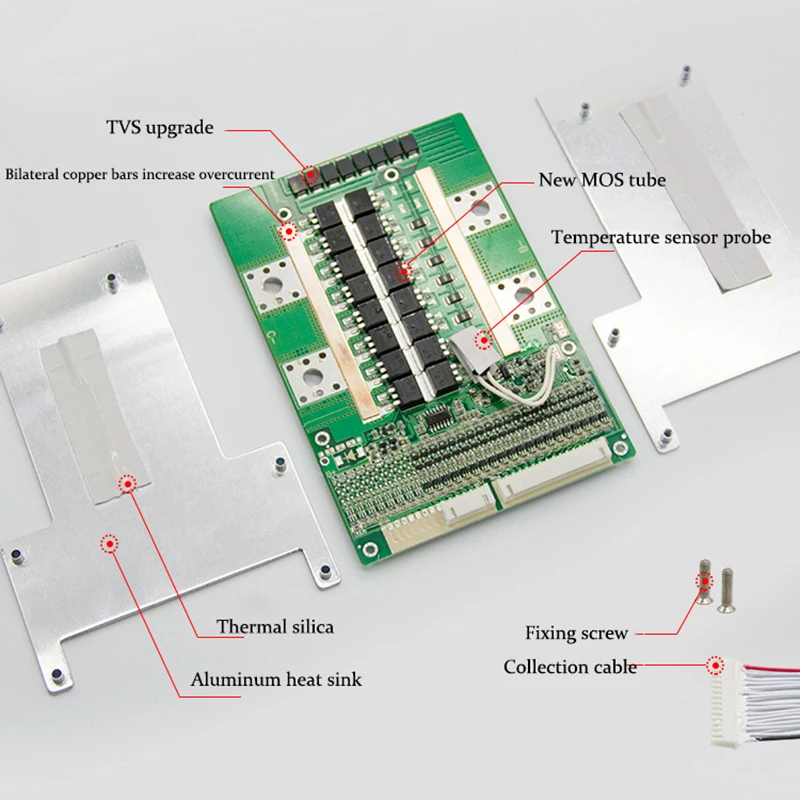 TVS upgrade

Bilateral copper bars increase overcurrent

New MOS tube

Temperature sensor probe

Thermal silica

Aluminum heat sink

Fixing screw

Collection cable