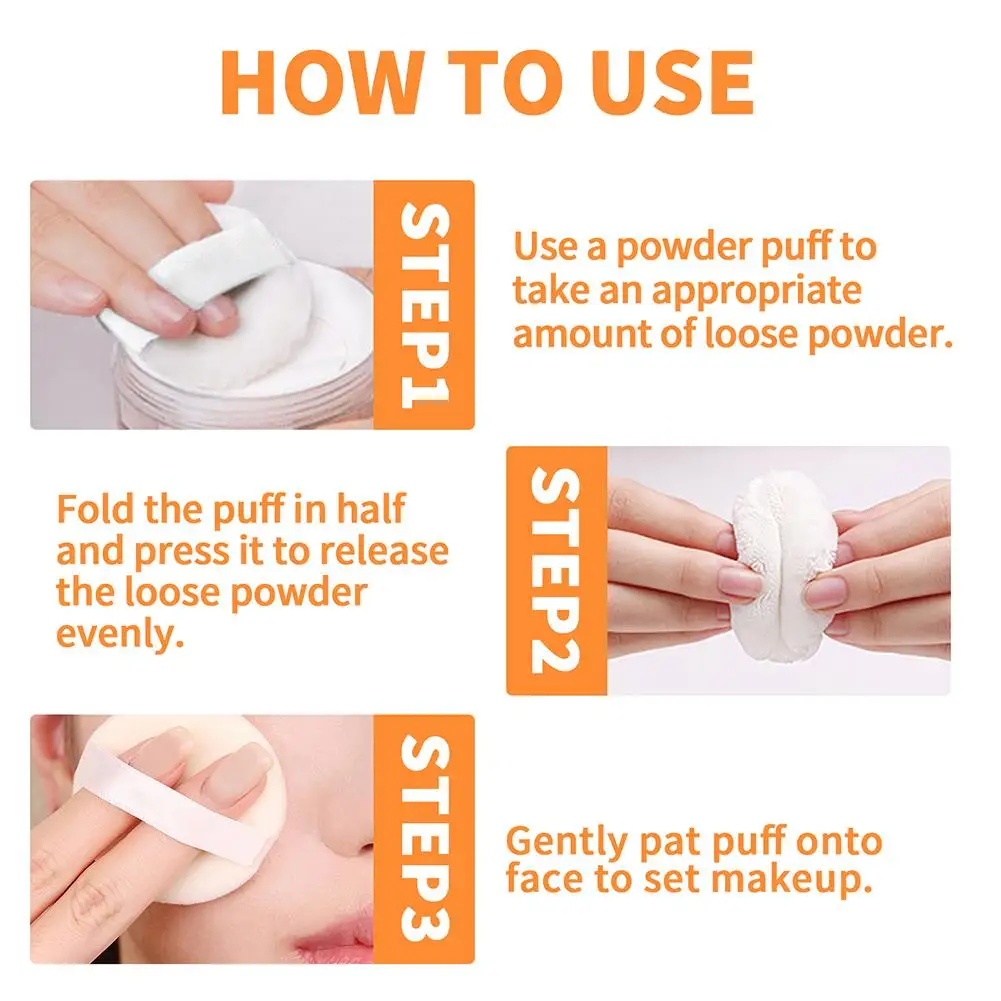 HOW TO USE

STEP1

Use a powder puff to take an appropriate amount of loose powder.

STEP2

Fold the puff in half and press it to release the loose powder evenly.

STEP3

Gently pat puff onto face to set makeup.