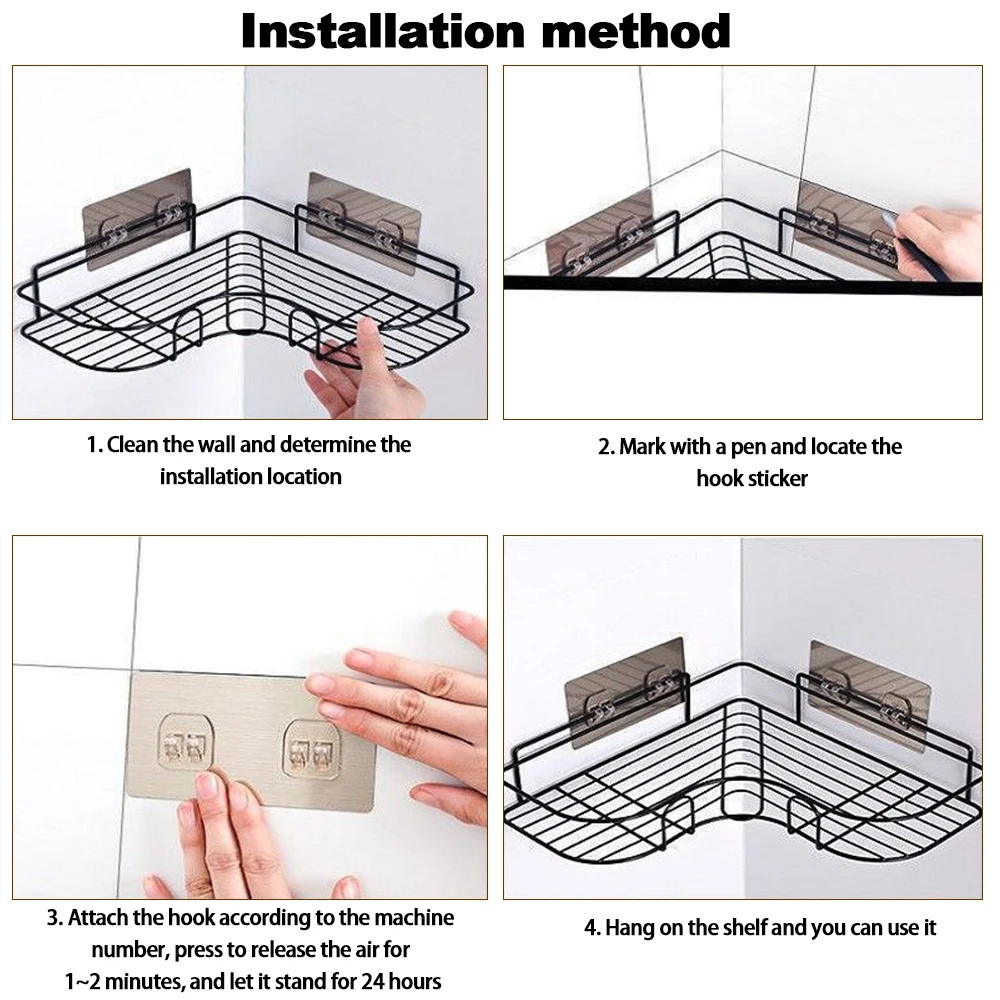 Installation method

1. Clean the wall and determine the installation location

2. Mark with a pen and locate the hook sticker

3. Attach the hook according to the machine number, press to release the air for 1~2 minutes, and let it stand for 24 hours

4. Hang on the shelf and you can use it