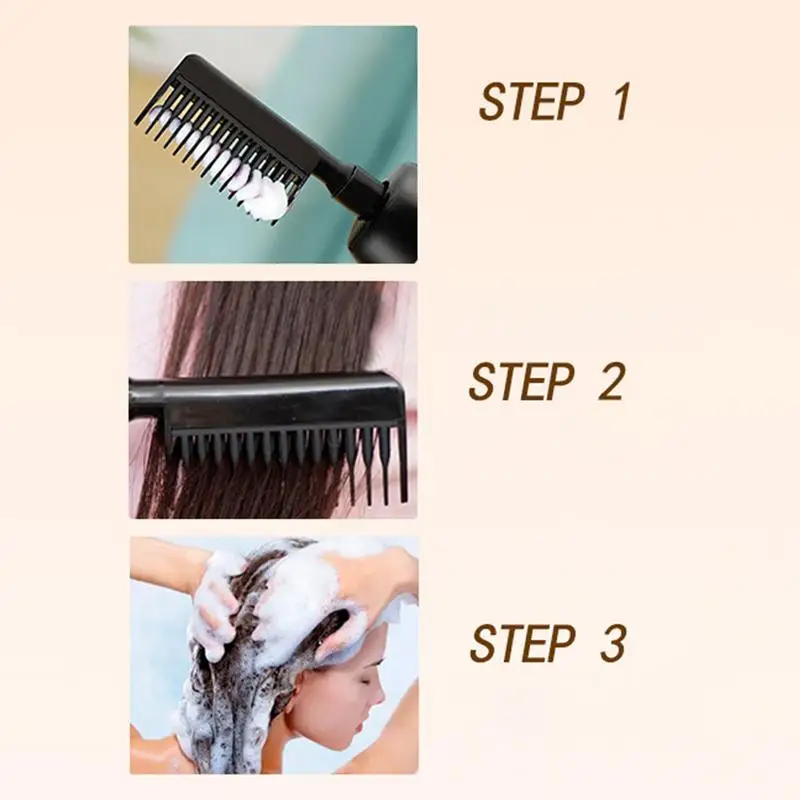 STEP 1

STEP 2

STEP 3