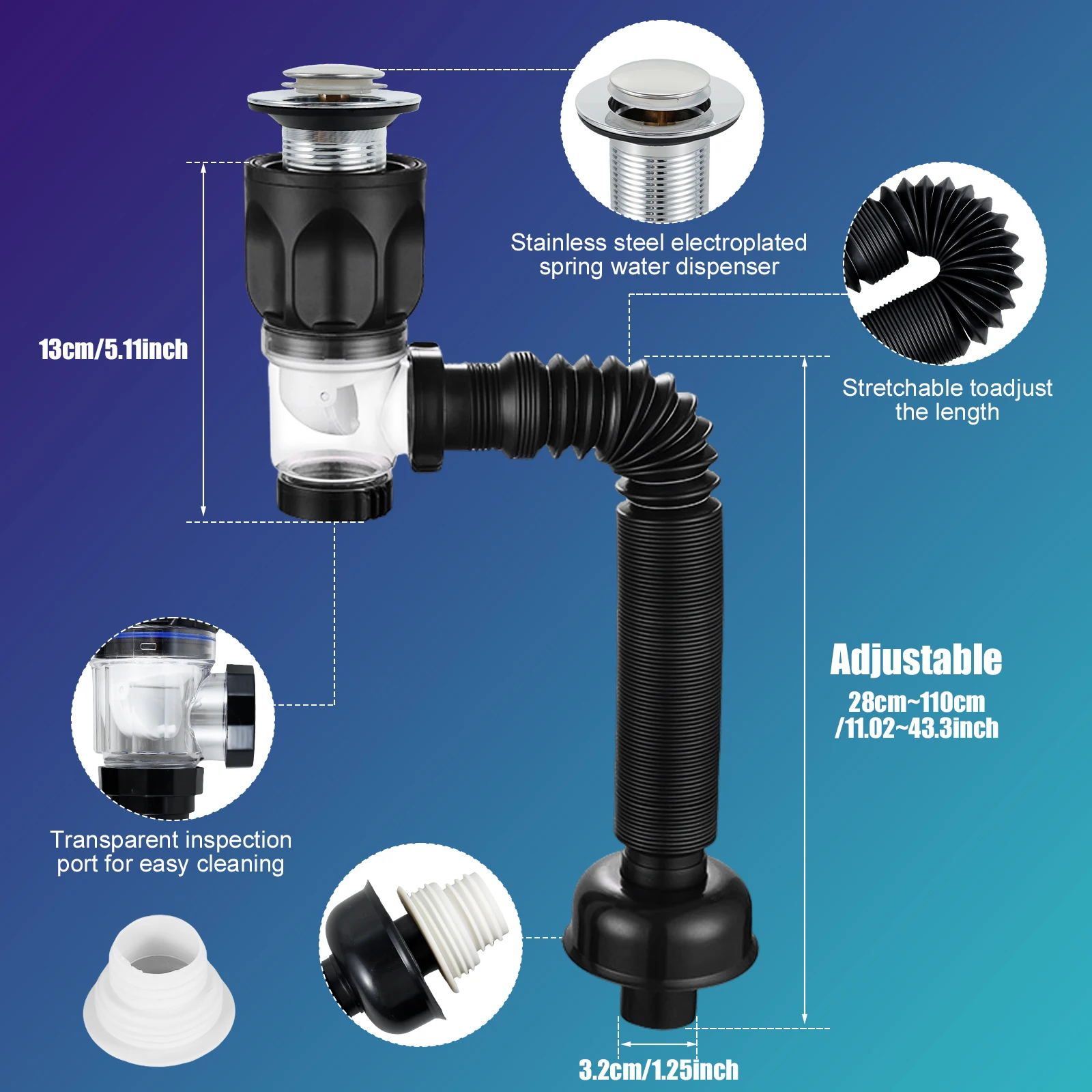 Stainless steel electroplated spring water dispenser

13cm/5.11inch

Stretchable toadjust the length

Adjustable
28cm~110cm
/11.02~43.3inch

Transparent inspection port for easy cleaning

3.2cm/1.25inch