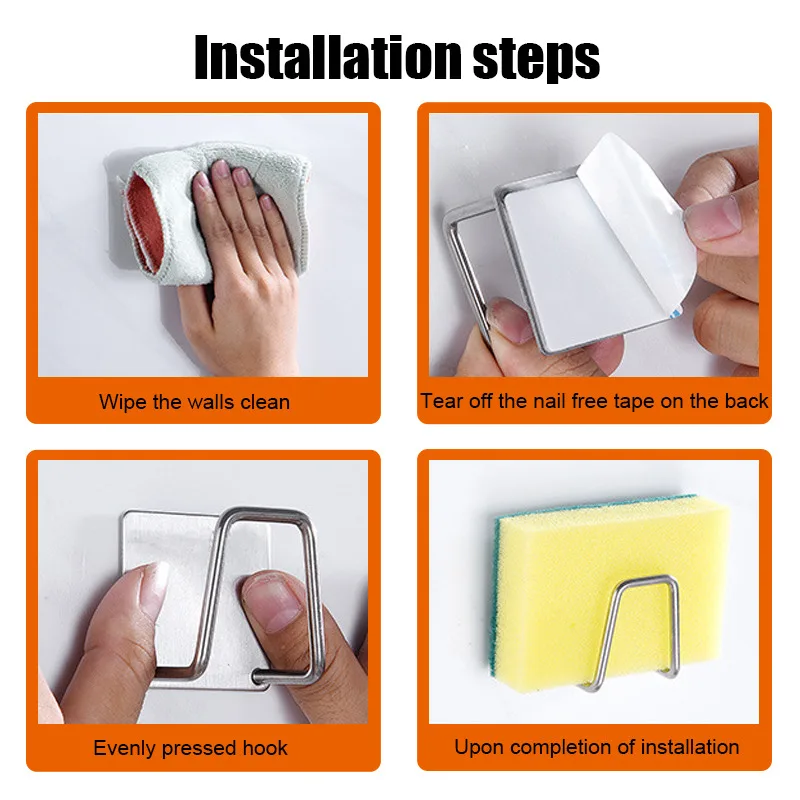 Installation steps

Wipe the walls clean

Tear off the nail free tape on the back

Evenly pressed hook

Upon completion of installation