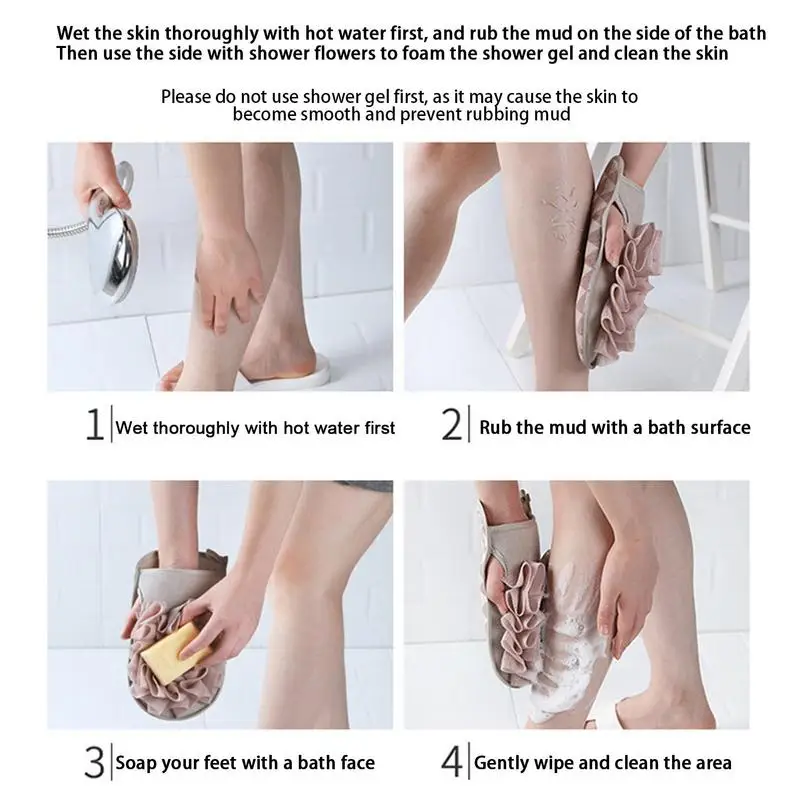 Wet the skin thoroughly with hot water first, and rub the mud on the side of the bath
Then use the side with shower flowers to foam the shower gel and clean the skin

Please do not use shower gel first, as it may cause the skin to become smooth and prevent rubbing mud

1 Wet thoroughly with hot water first

2 Rub the mud with a bath surface

3 Soap your feet with a bath face

4 Gently wipe and clean the area