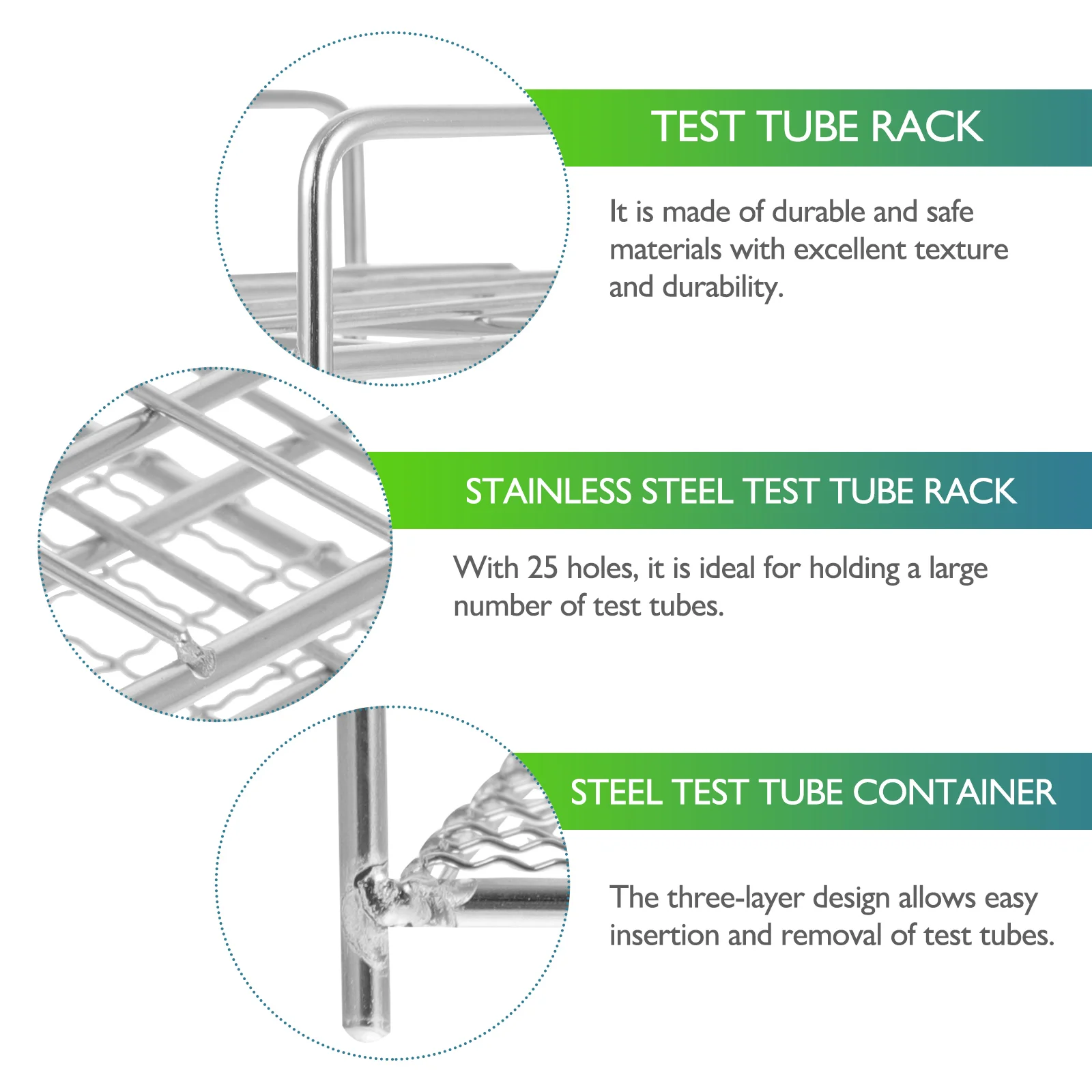 TEST TUBE RACK

It is made of durable and safe materials with excellent texture and durability.

STAINLESS STEEL TEST TUBE RACK

With 25 holes, it is ideal for holding a large number of test tubes.

STEEL TEST TUBE CONTAINER

The three-layer design allows easy insertion and removal of test tubes.