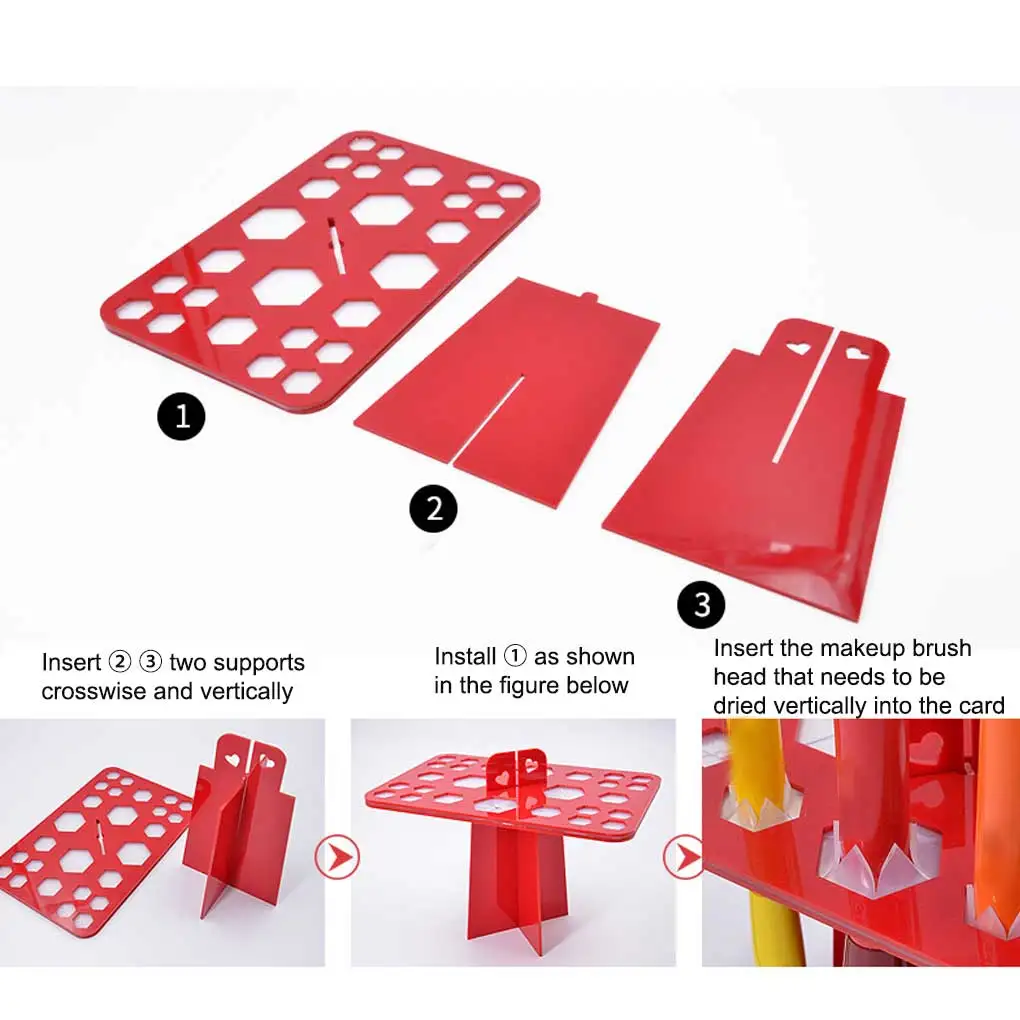 1

2

3

Insert ② ③ two supports crosswise and vertically

Install ① as shown in the figure below

Insert the makeup brush head that needs to be dried vertically into the card