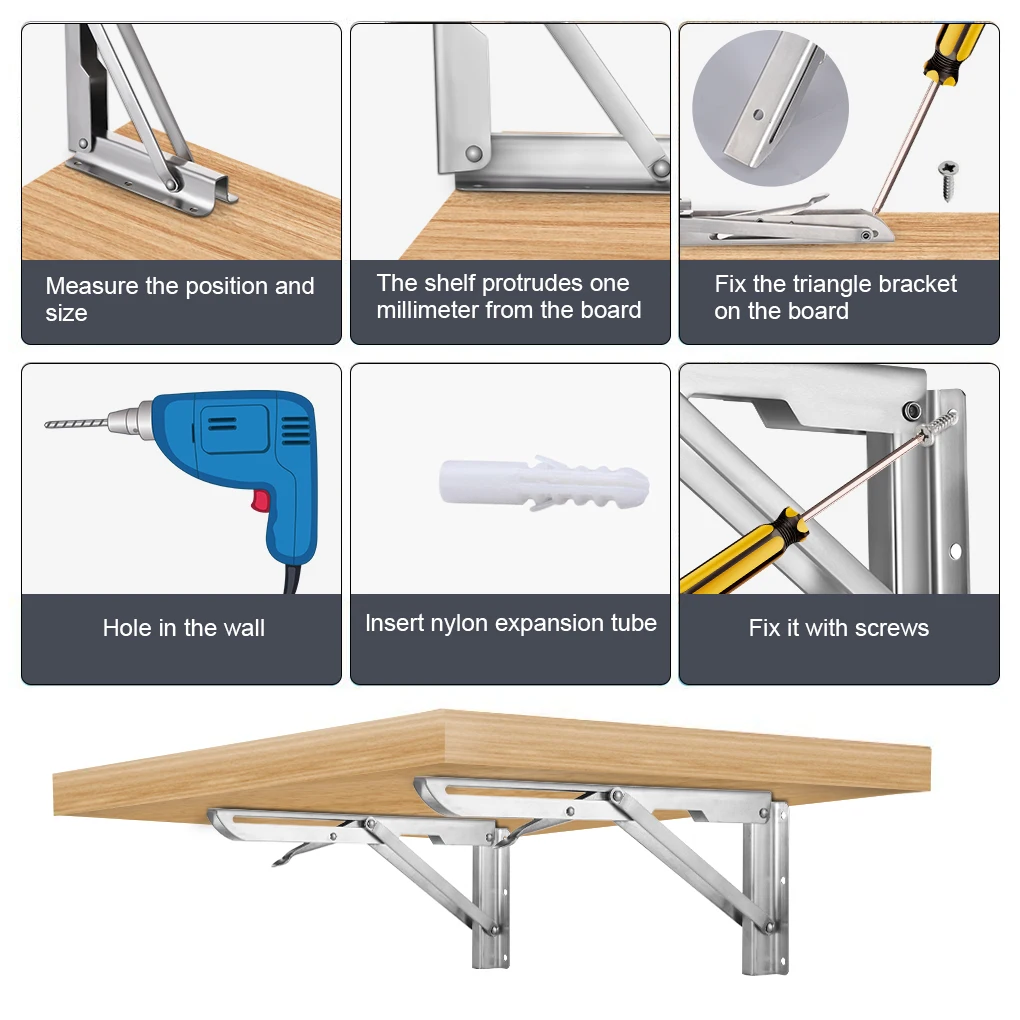 Measure the position and size

The shelf protrudes one millimeter from the board

Fix the triangle bracket on the board

Hole in the wall

Insert nylon expansion tube

Fix it with screws