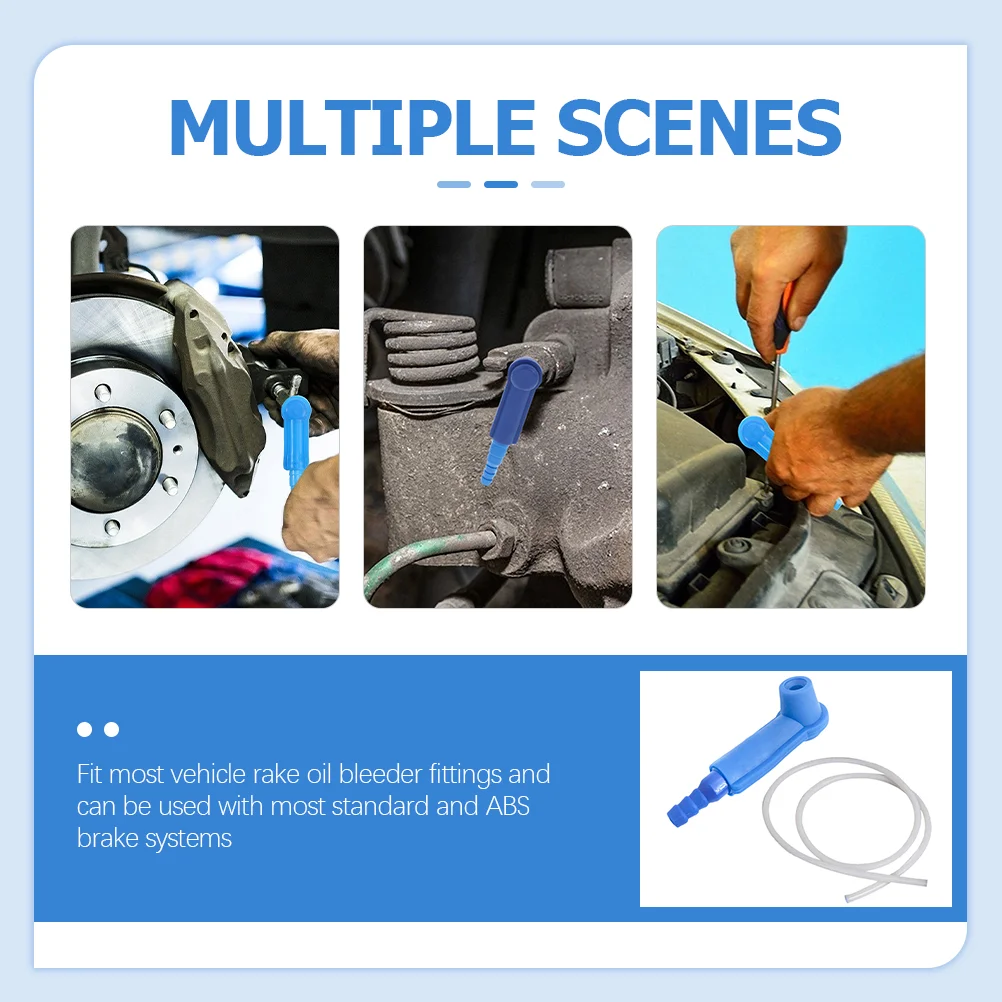 MULTIPLE SCENES

Fit most vehicle rake oil bleeder fittings and can be used with most standard and ABS brake systems