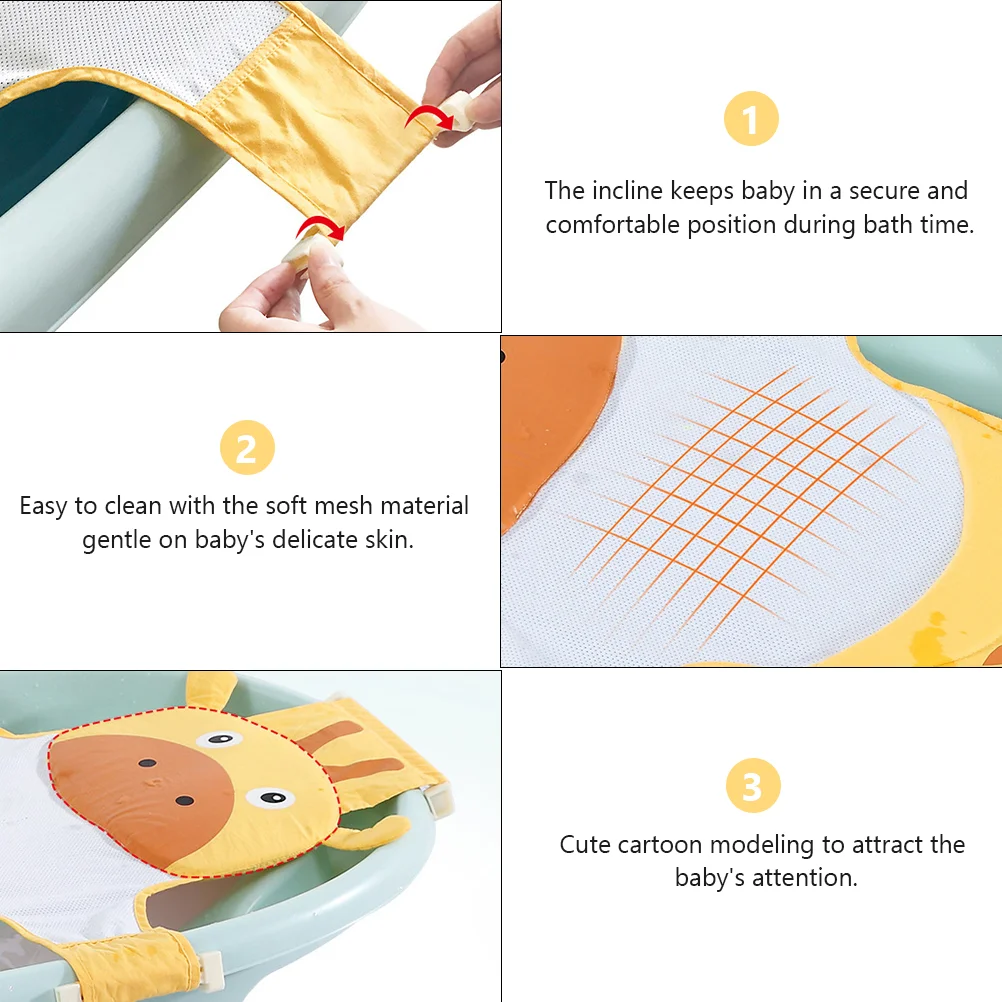 1

The incline keeps baby in a secure and comfortable position during bath time.

2

Easy to clean with the soft mesh material gentle on baby's delicate skin.

3

Cute cartoon modeling to attract the baby's attention.